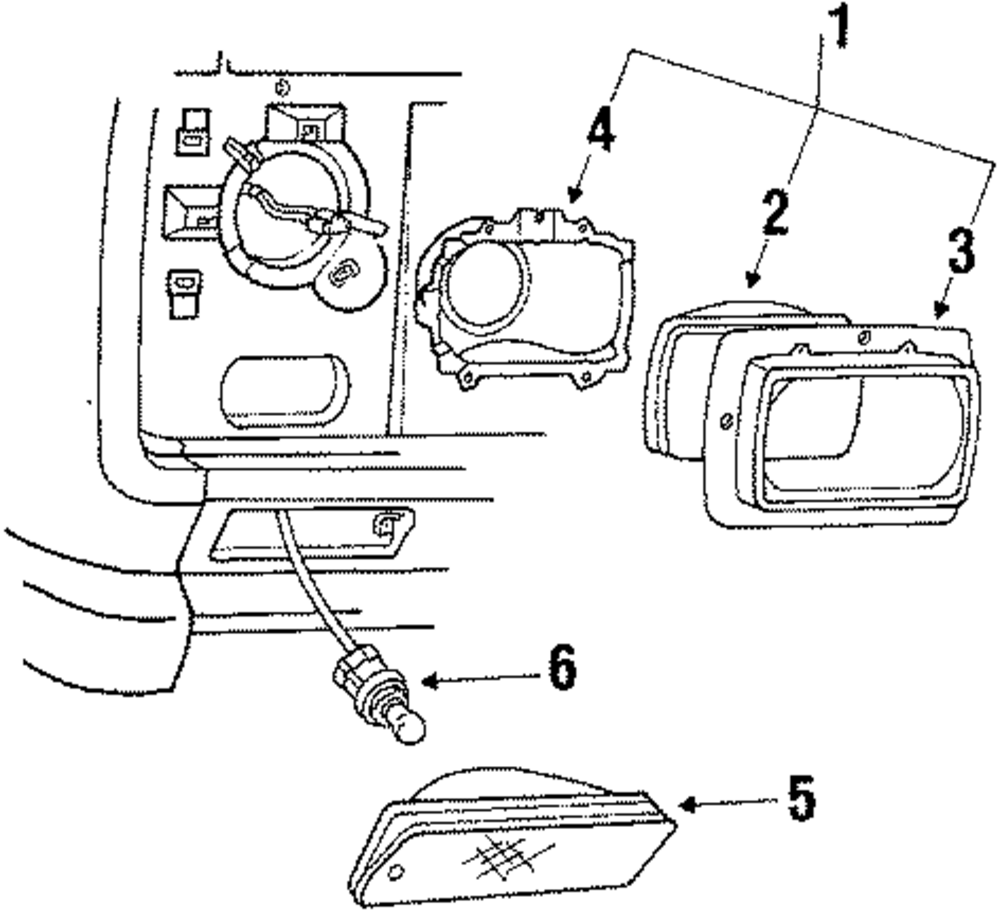 1
4
2
3
6
5