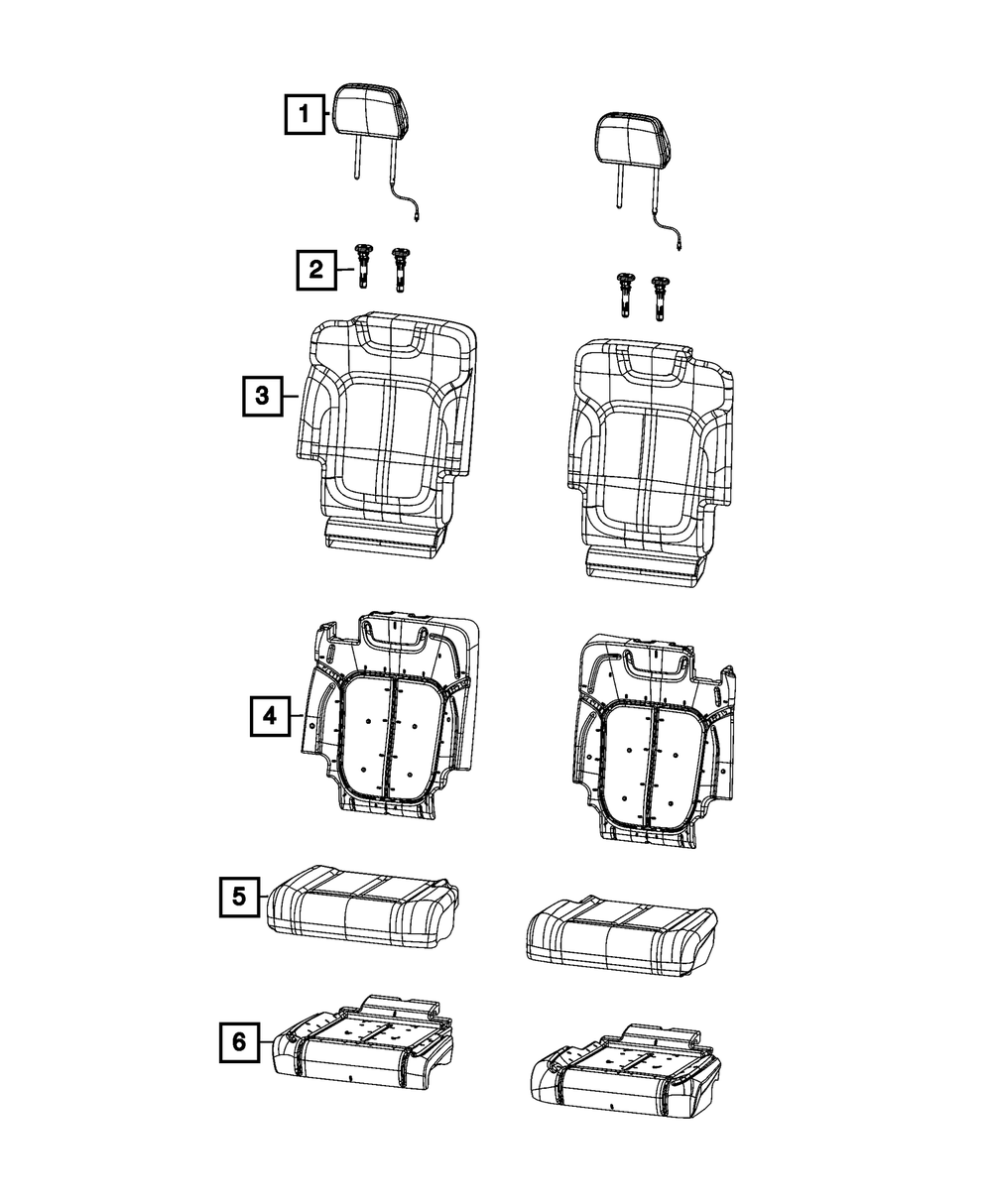 1
2
3
4
5
6