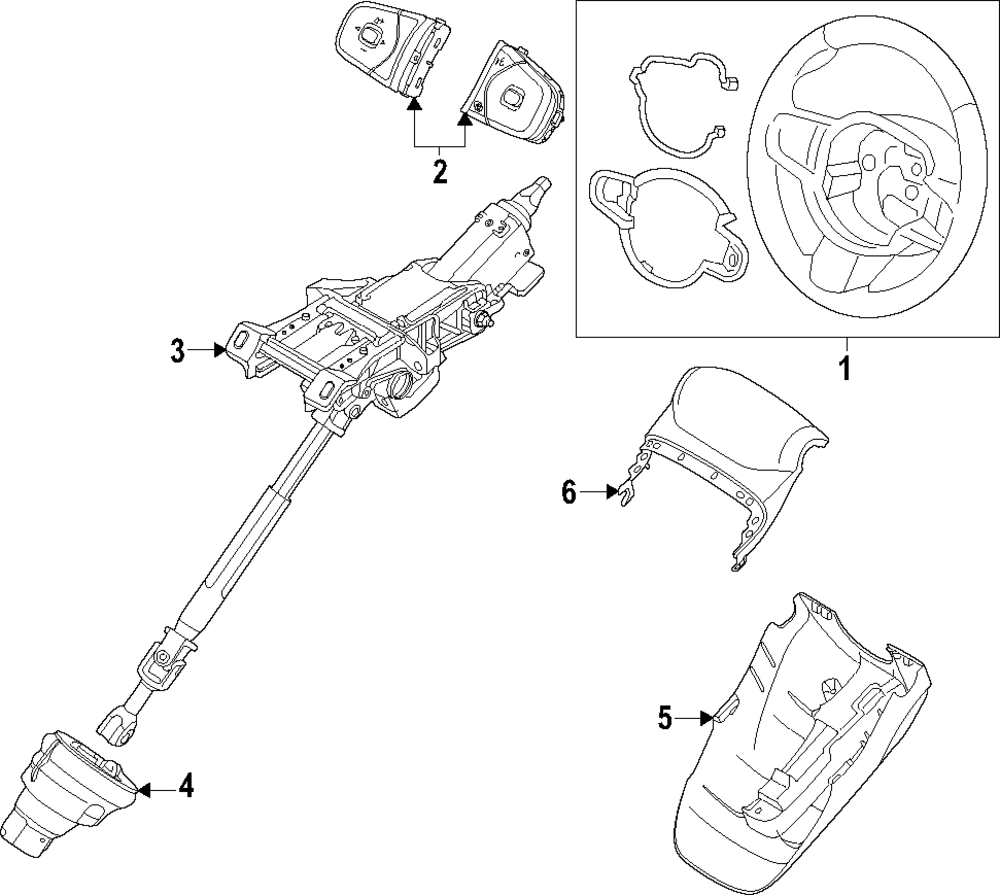 2
1
3
6
5
4