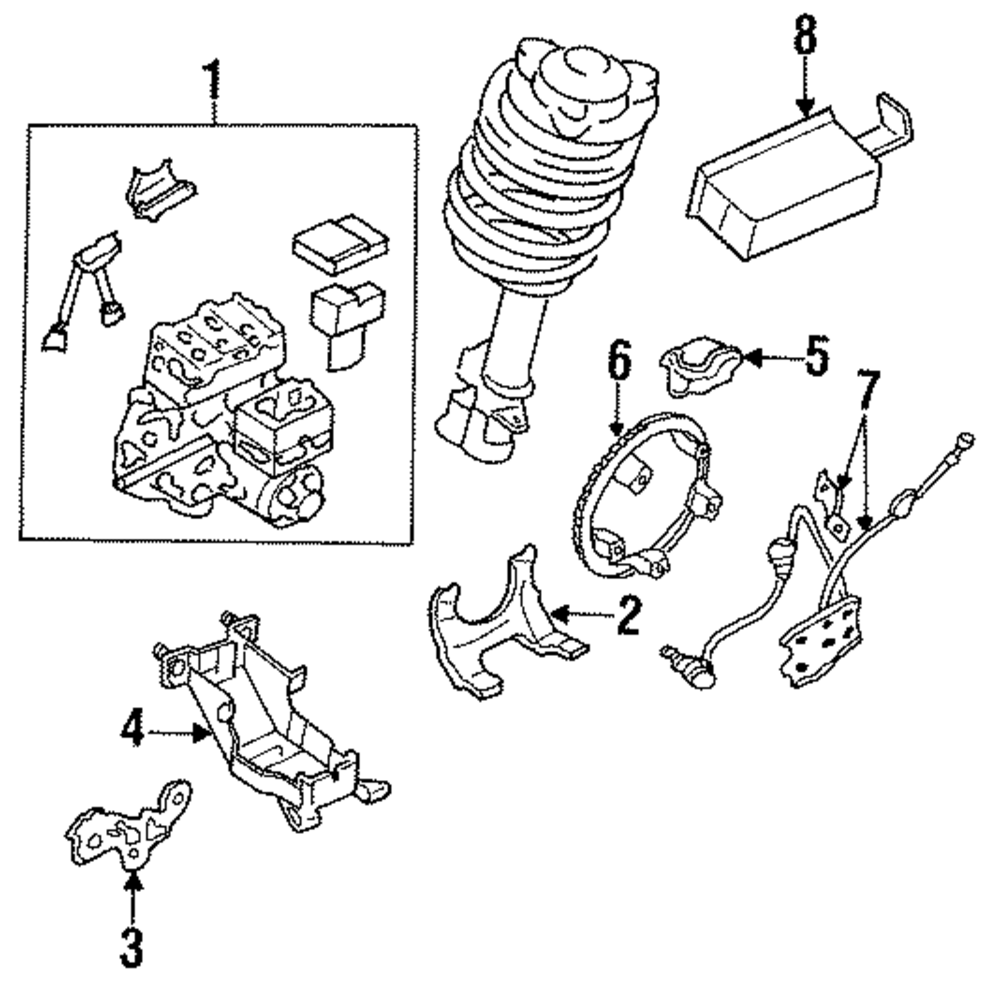 1
8
6
5
7
2
4
3