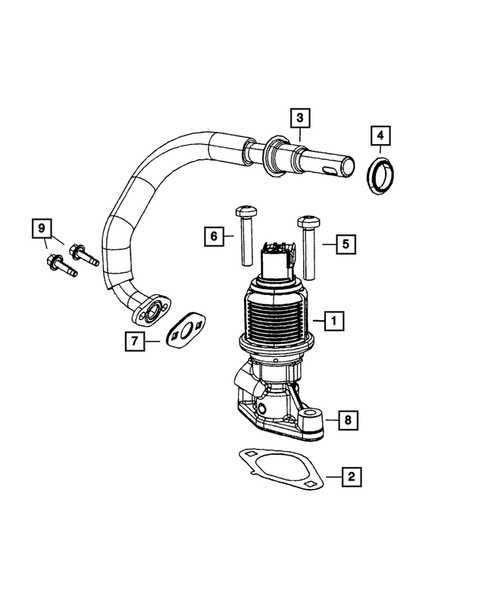 3
4
9
6
5
1
7
8
2