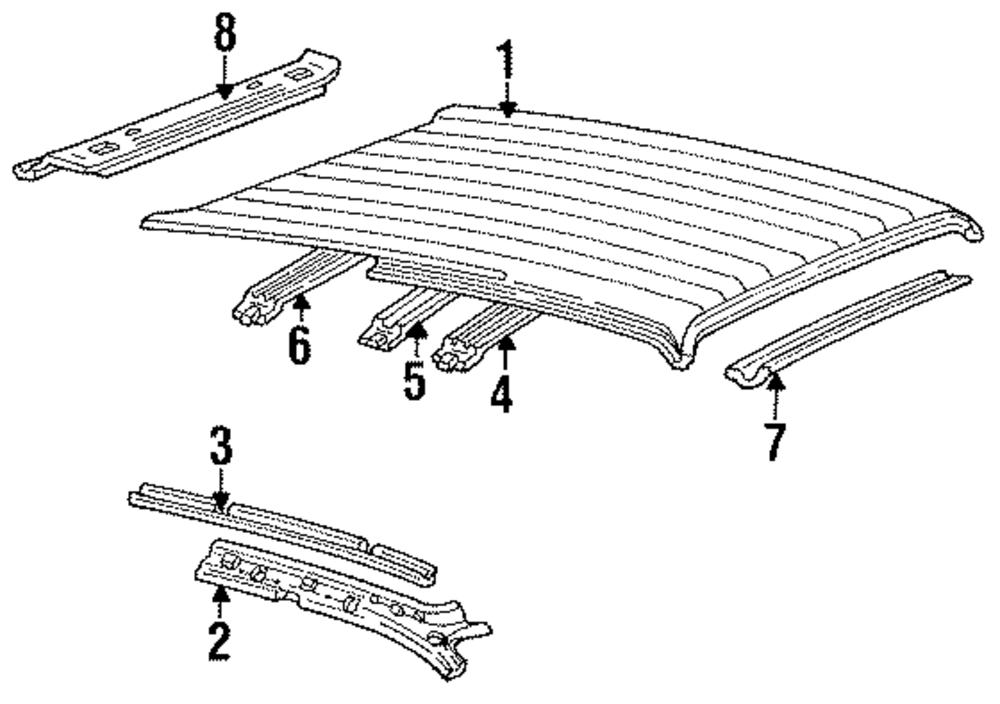 8
1
6
5
4
7
3
2