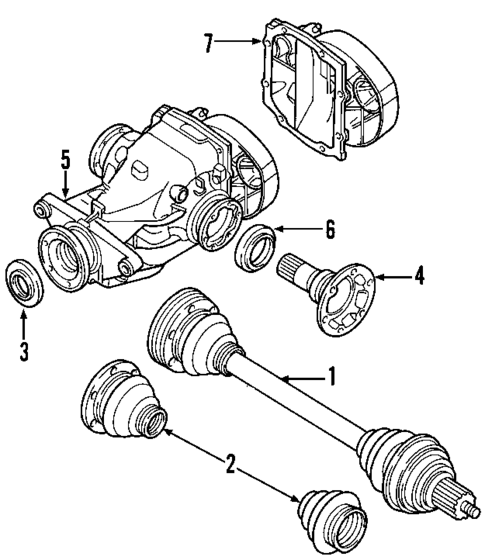 7
5
6
4
3
1
2