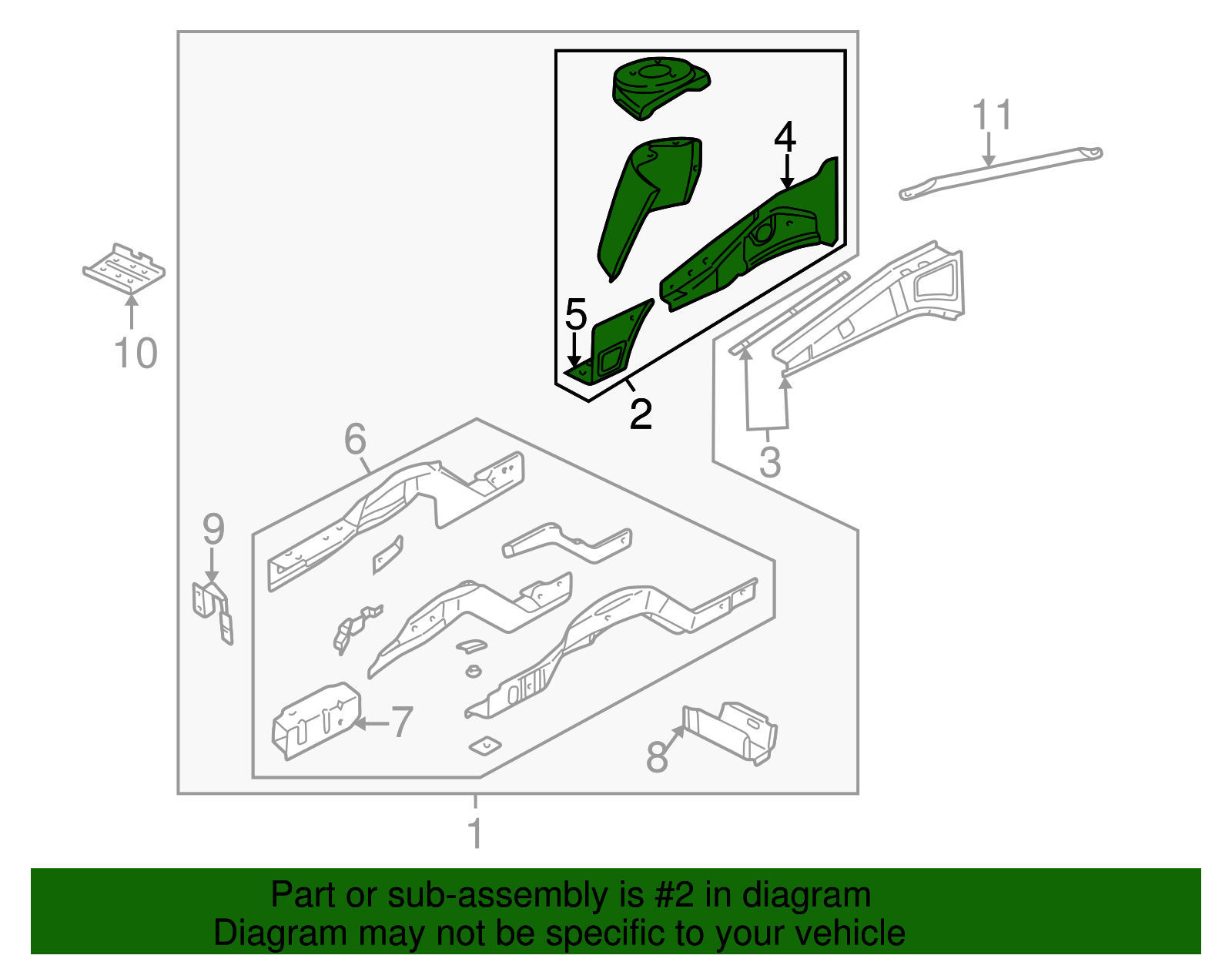 11
4
10
5
2
3
6
9
7
8
1

Part or sub-assembly is #2 in diagram
Diagram may not be specific to your vehicle