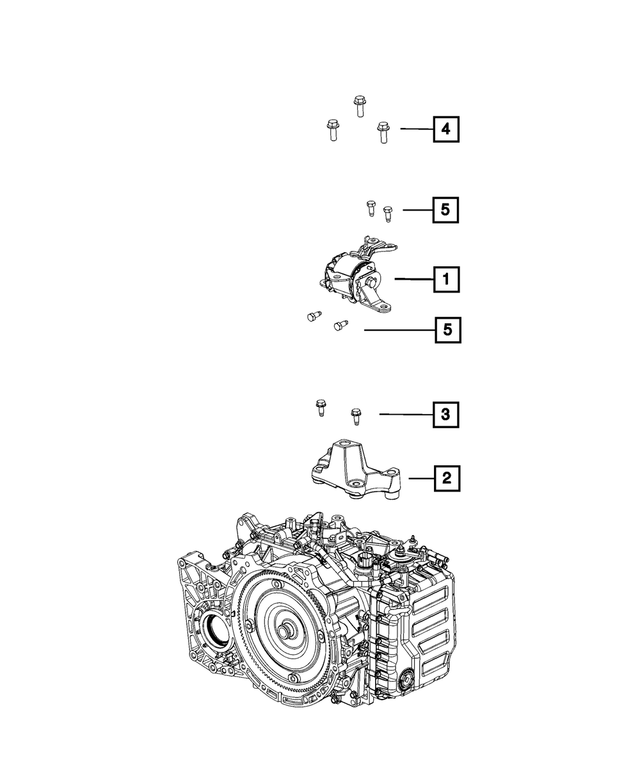 4

5

1

5

3

2