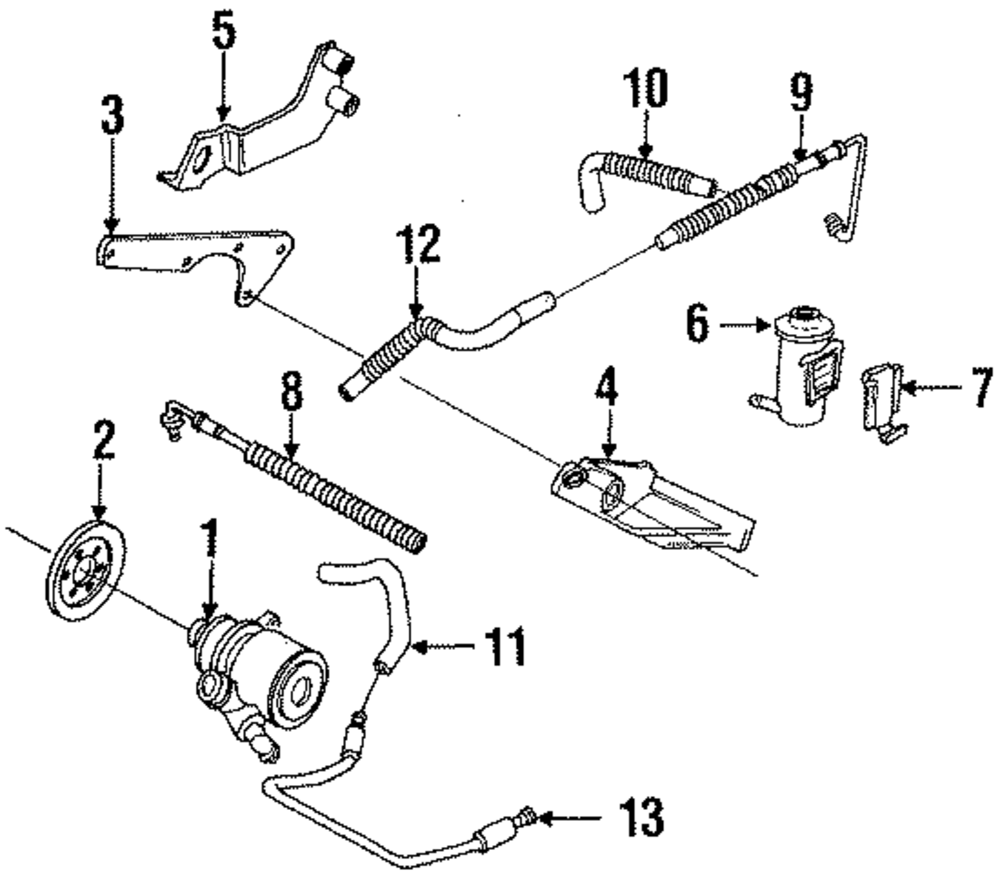 5
3
10
9
12
6
7
8
4
2
1
11
13