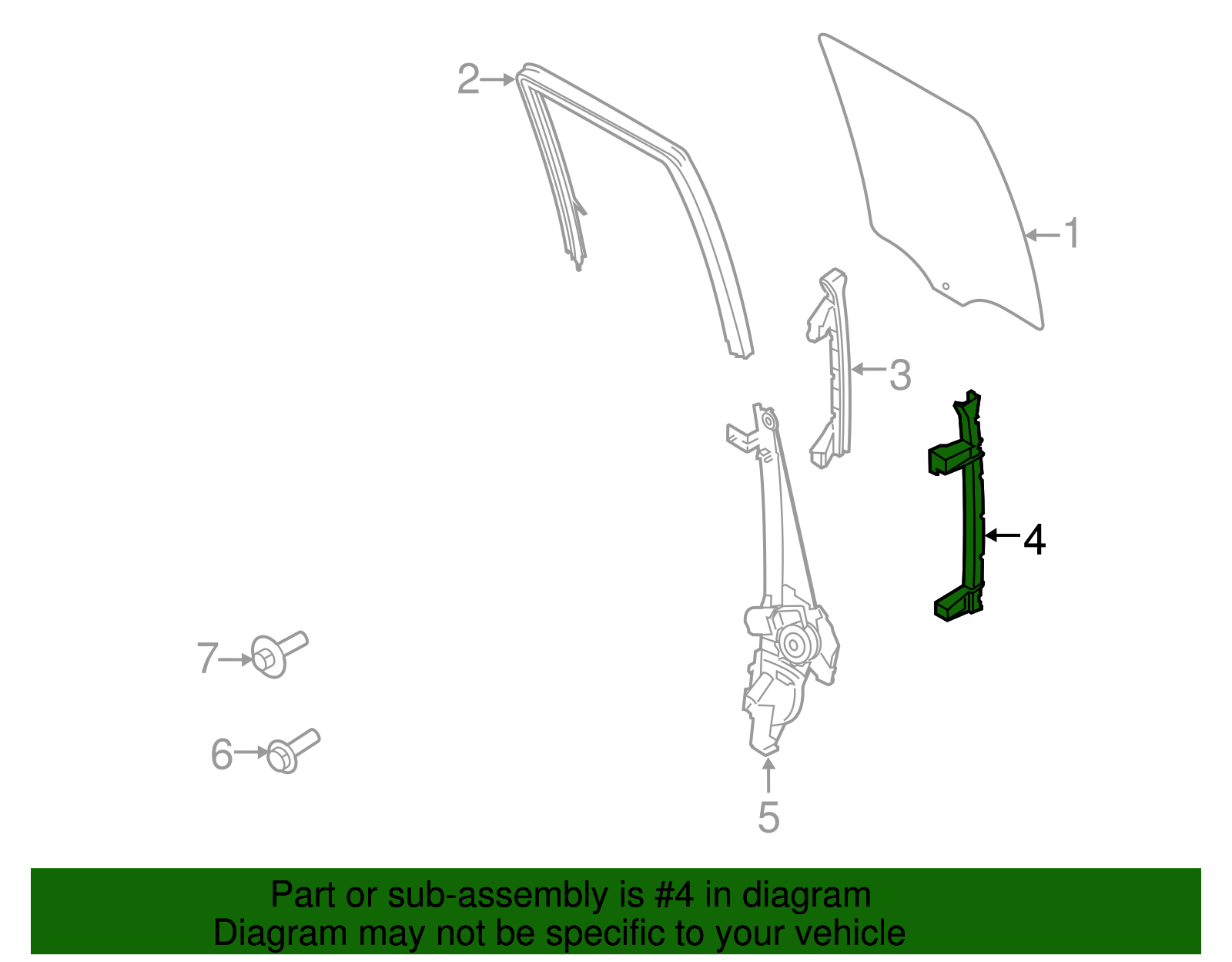 2
1
3
4
7
6
5

Part or sub-assembly is #4 in diagram
Diagram may not be specific to your vehicle