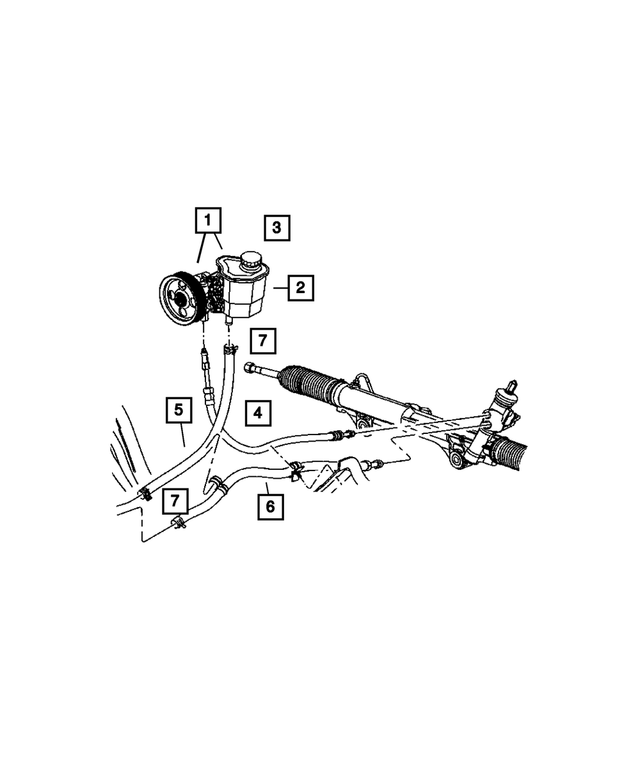 1
3
2
7
5
4
7
6