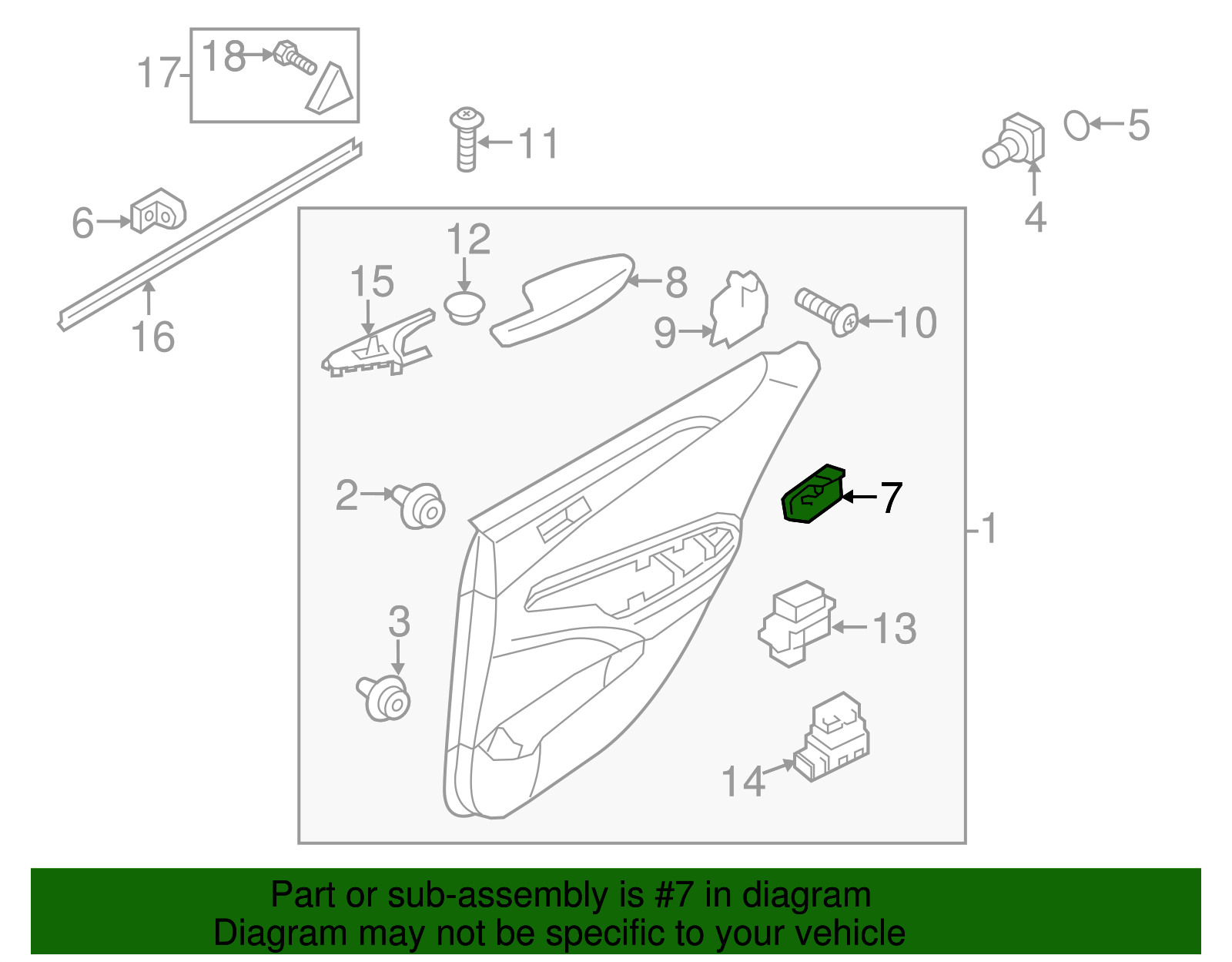 17
18
11
5
4
6
16
12
15
8
9
10
2
7
1
3
13
14

Part or sub-assembly is #7 in diagram
Diagram may not be specific to your vehicle