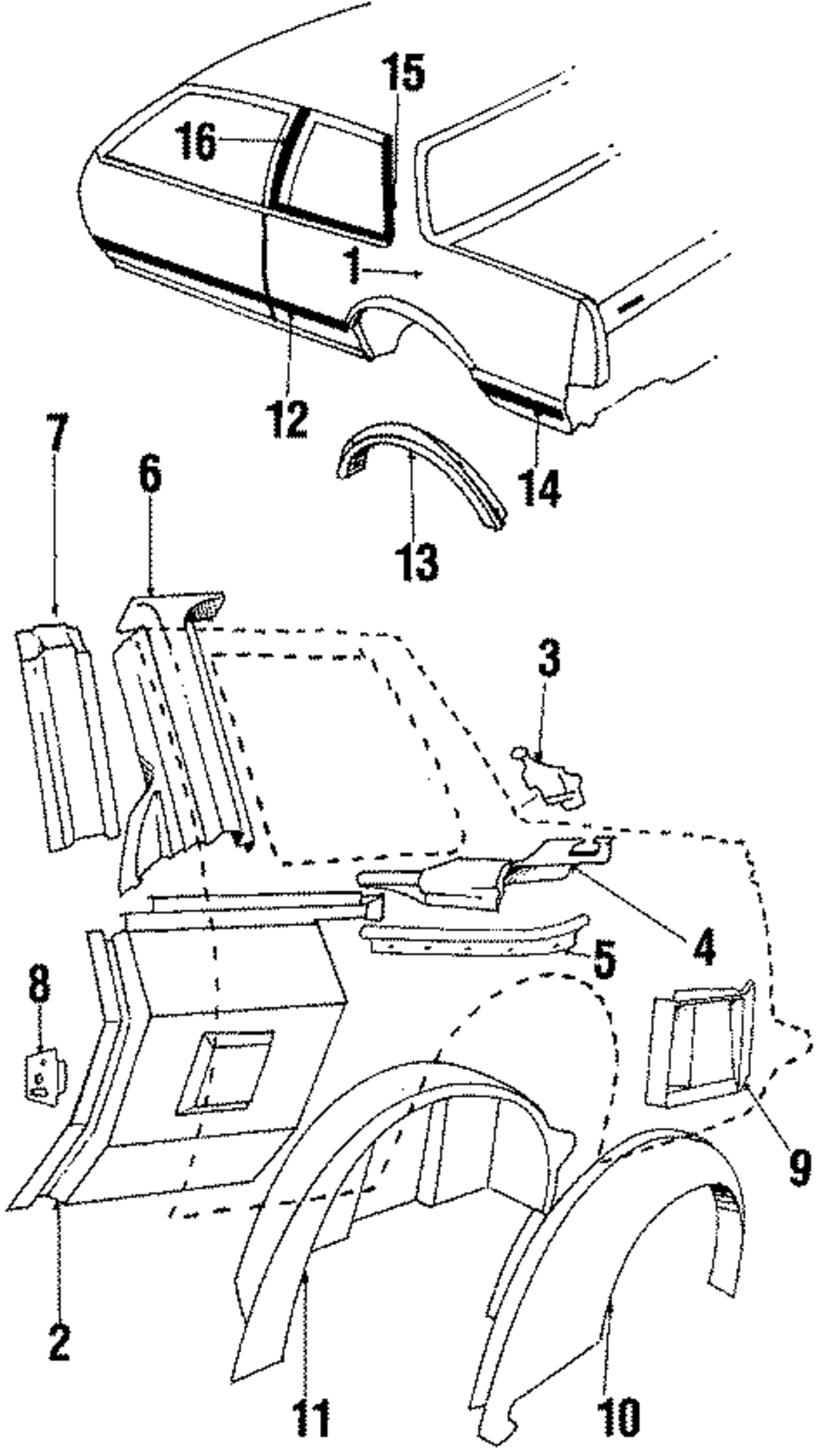 15
16
1
12
14
13
7
6
3
4
5
8
9
2
11
10