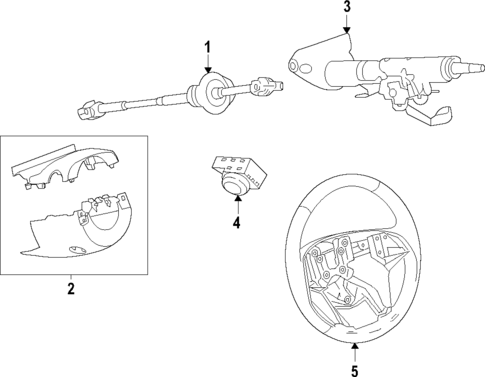 1
3
2
4
5