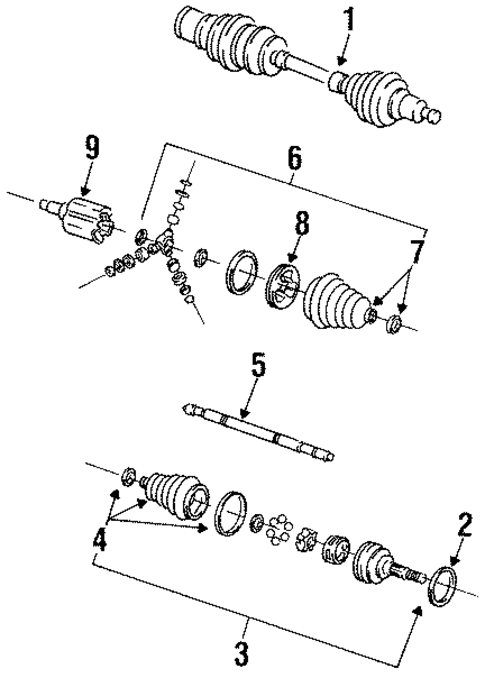 1
9
6
8
7
5
4
2
3