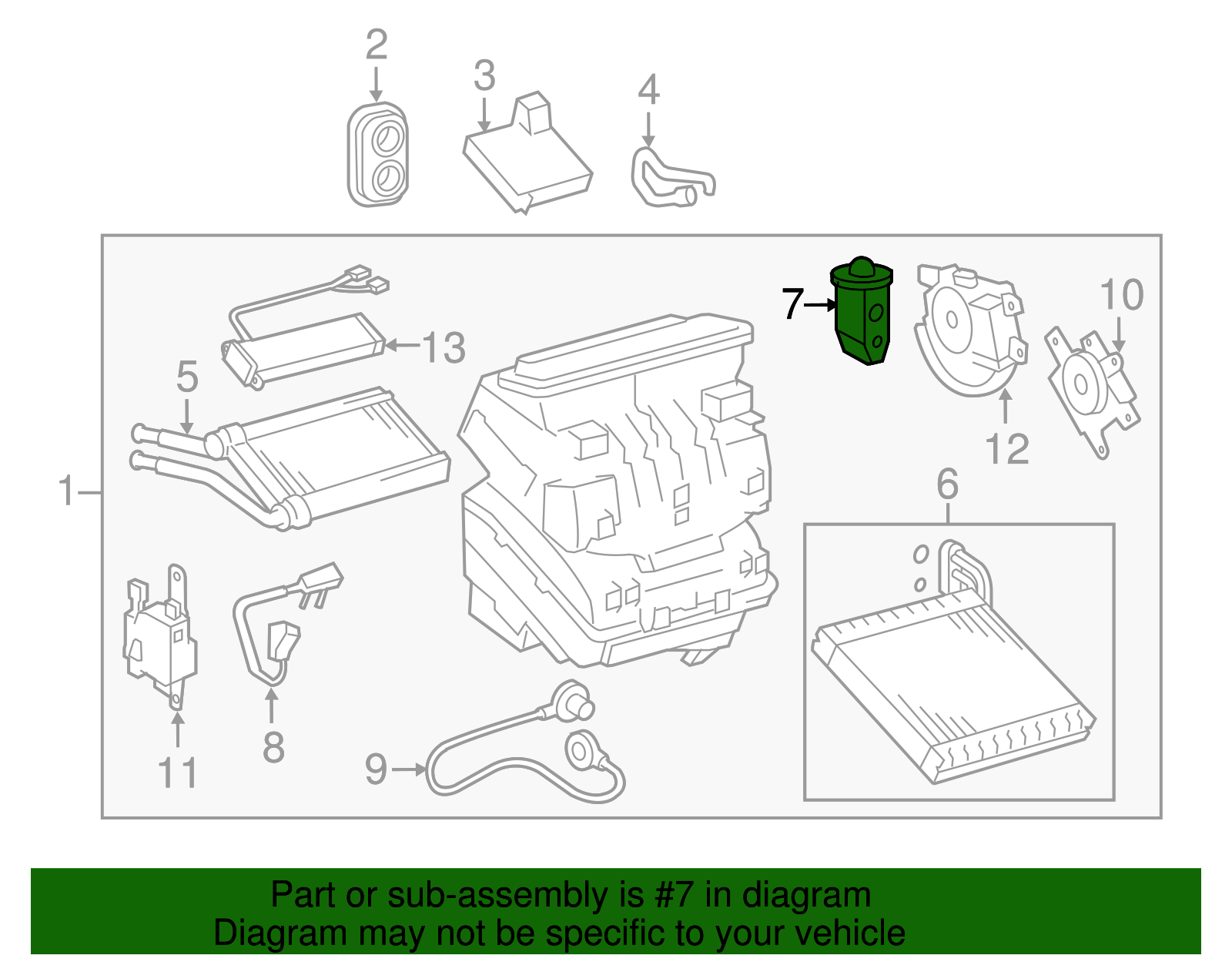 2
3
4
7
10
13
5
12
1
6
11
8
9

Part or sub-assembly is #7 in diagram
Diagram may not be specific to your vehicle