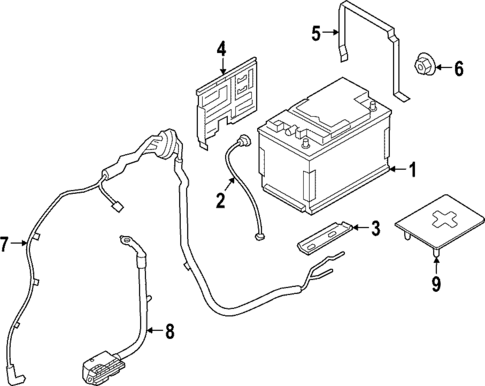 5
4
6
1
2
3
7
9
8