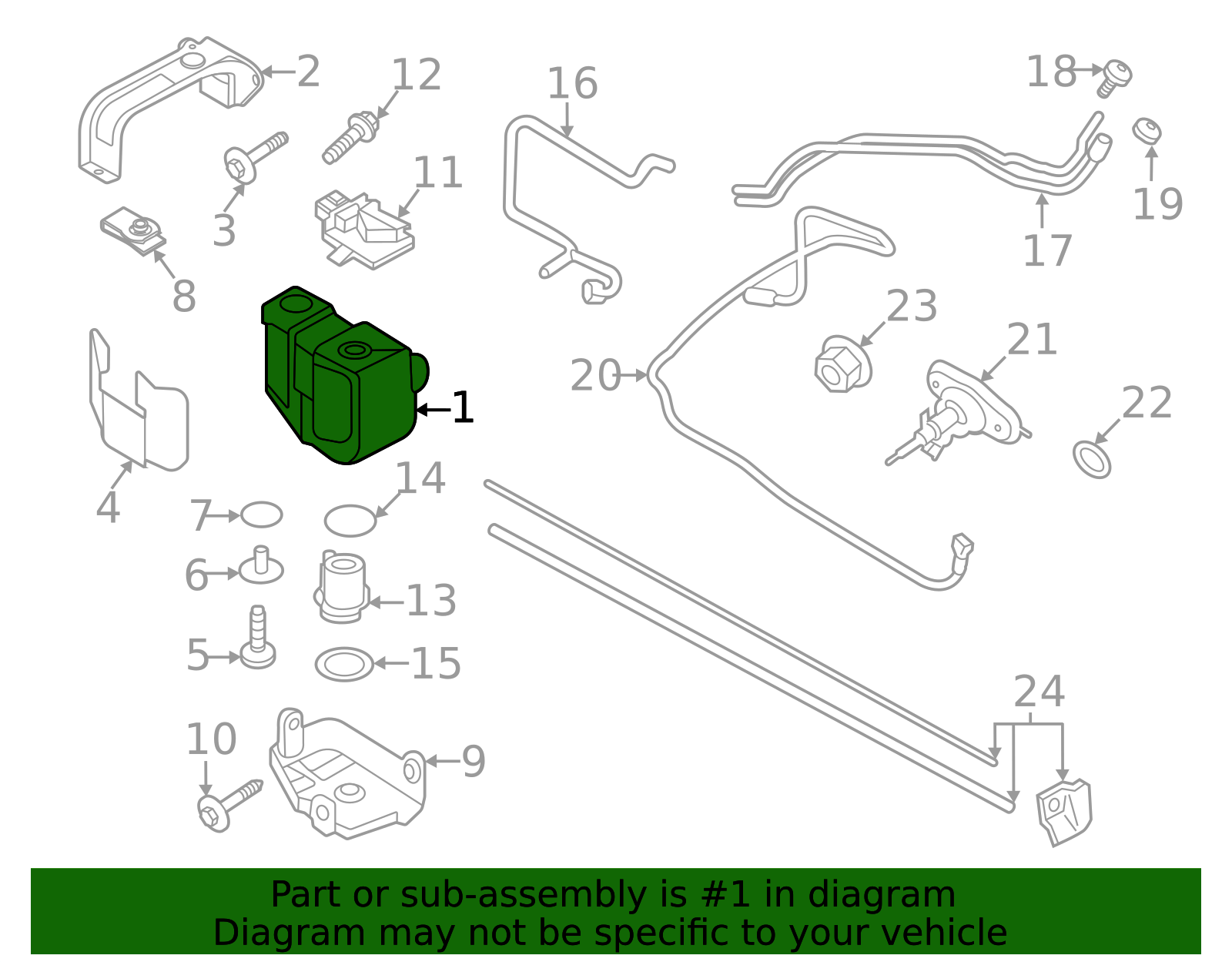 2
12
16
18
3
11
19
17
8
23
21
20
1
22
4
14
7
6
13
5
15
24
10
9

Part or sub-assembly is #1 in diagram
Diagram may not be specific to your vehicle