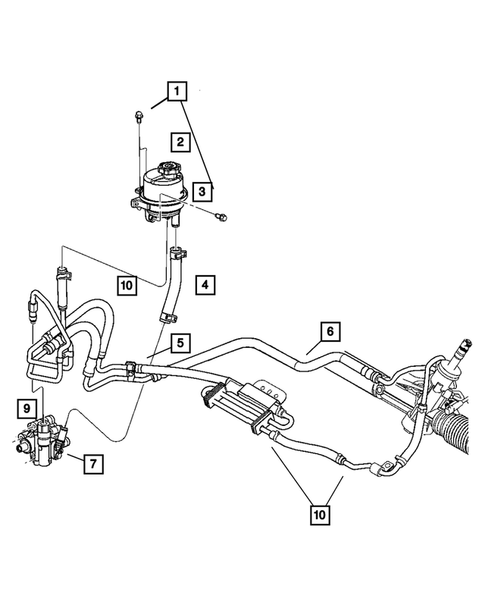 1
2
3
10
4
6
5
9
7
10