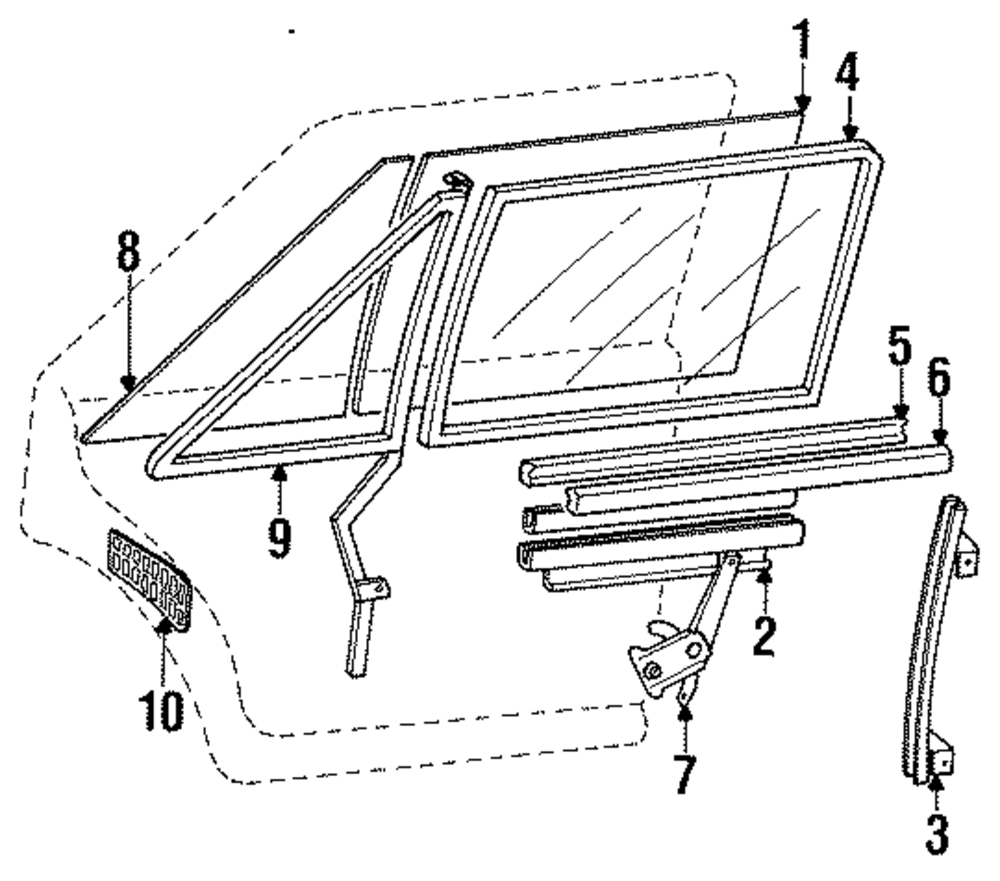 1
4
8
5
6
9
2
10
7
3