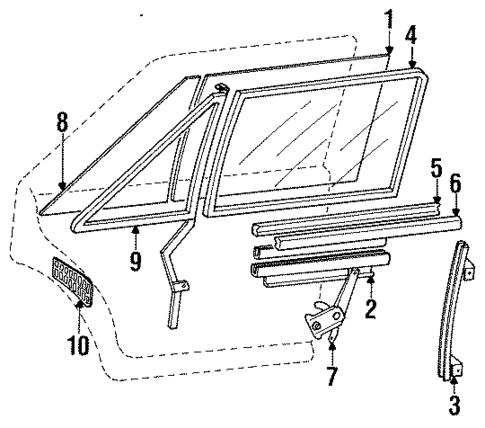 1
4
8
5
6
9
2
10
7
3