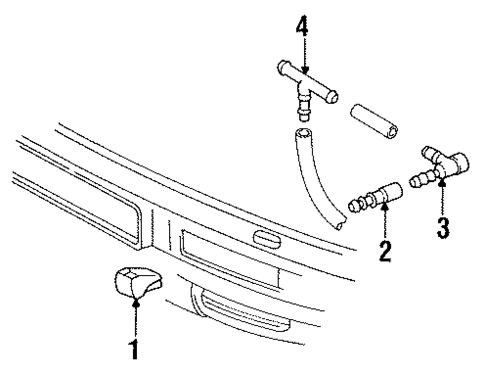 4
3
2
1