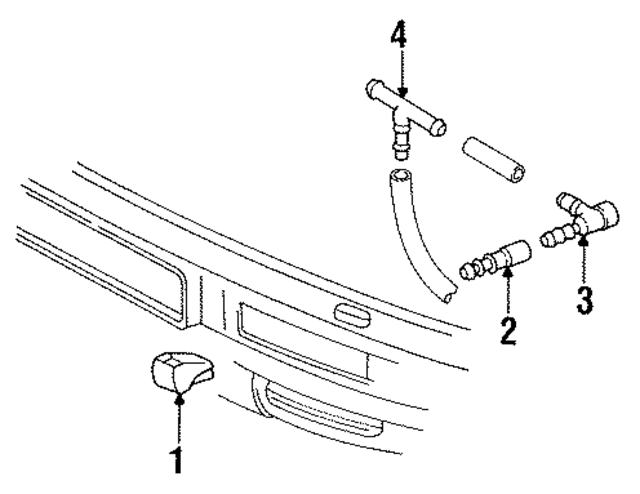 4
3
2
1