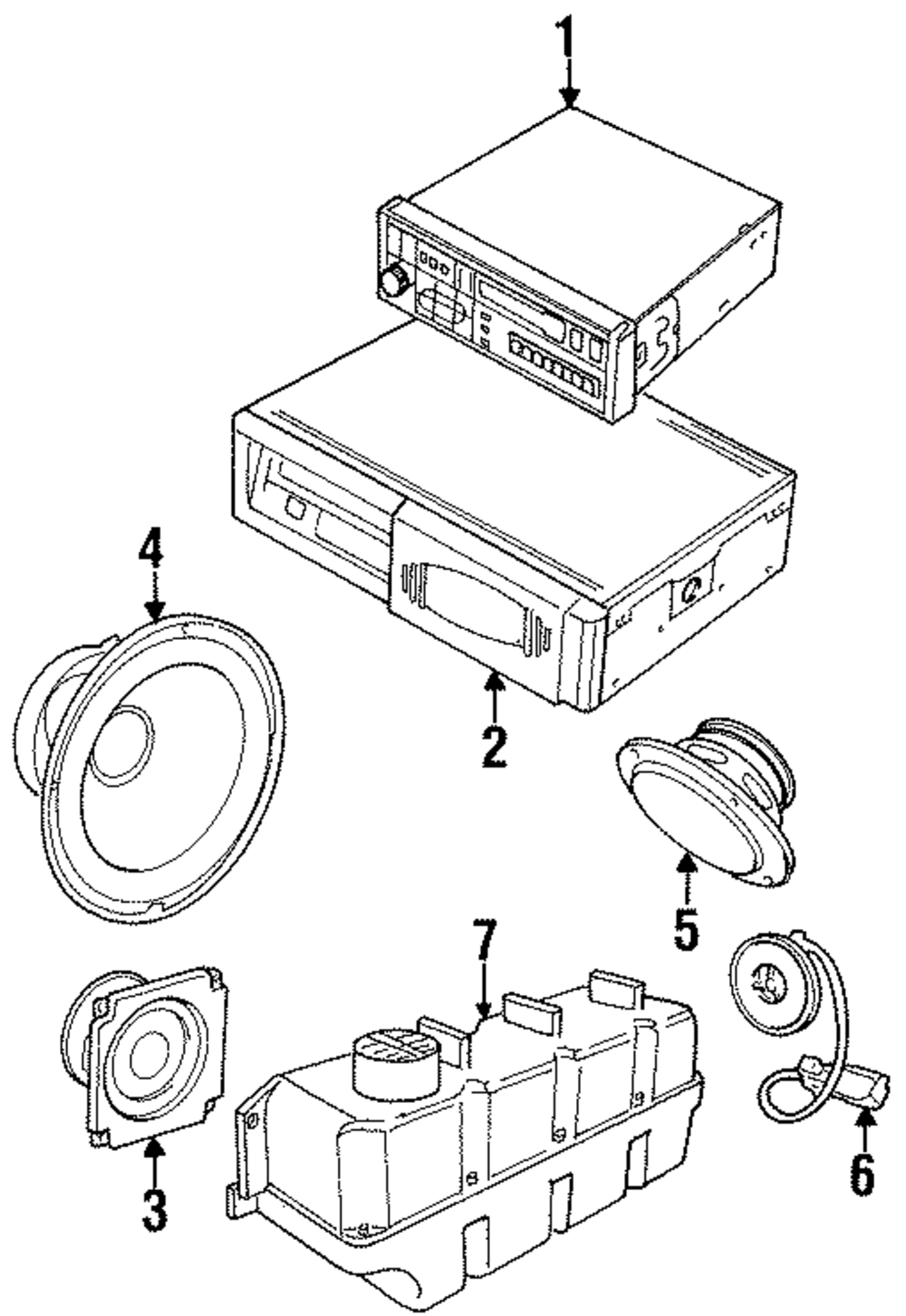 1
4
2
5
7
3
6