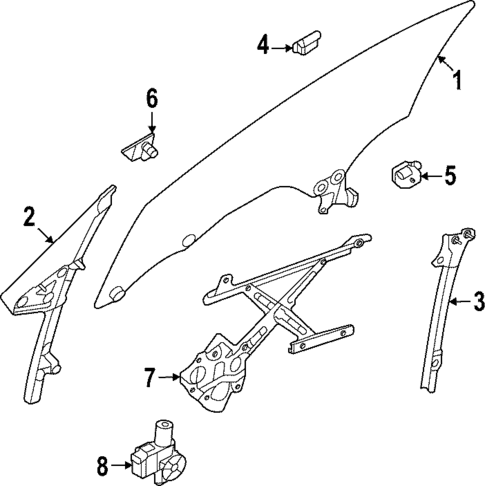 4
1
6
5
2
3
7
8