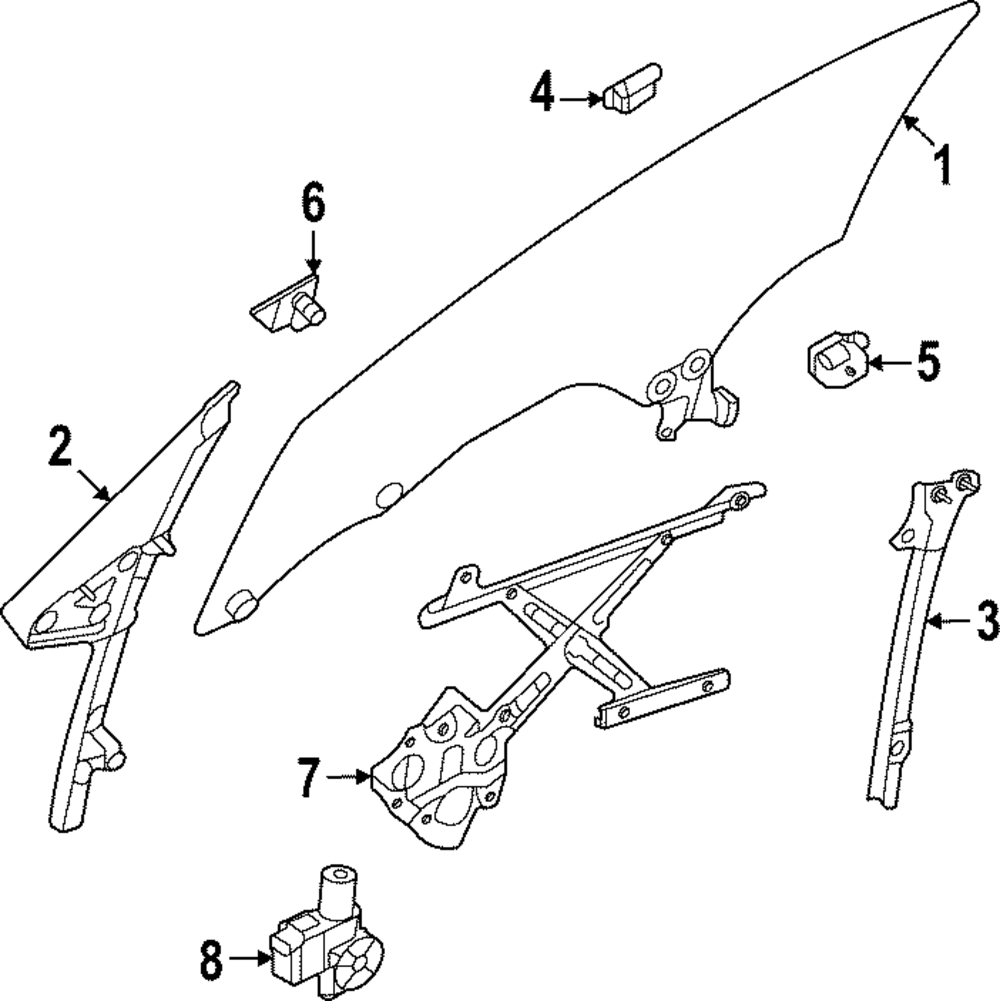 4
1
6
5
2
3
7
8