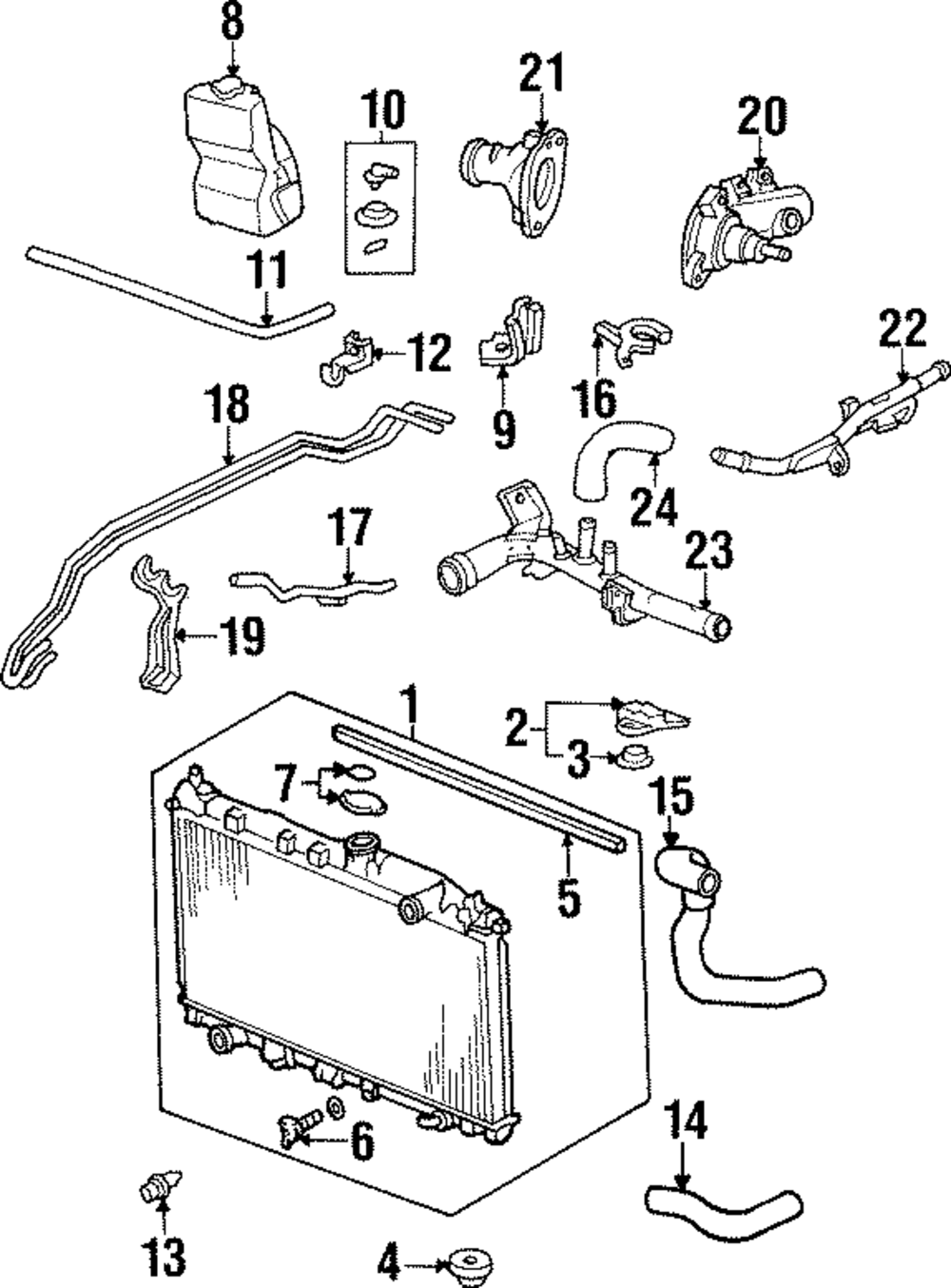 8
10
21
20
11
12
9
16
22
18
24
17
23
19
1
2
3
7
15
5
6
14
13
4