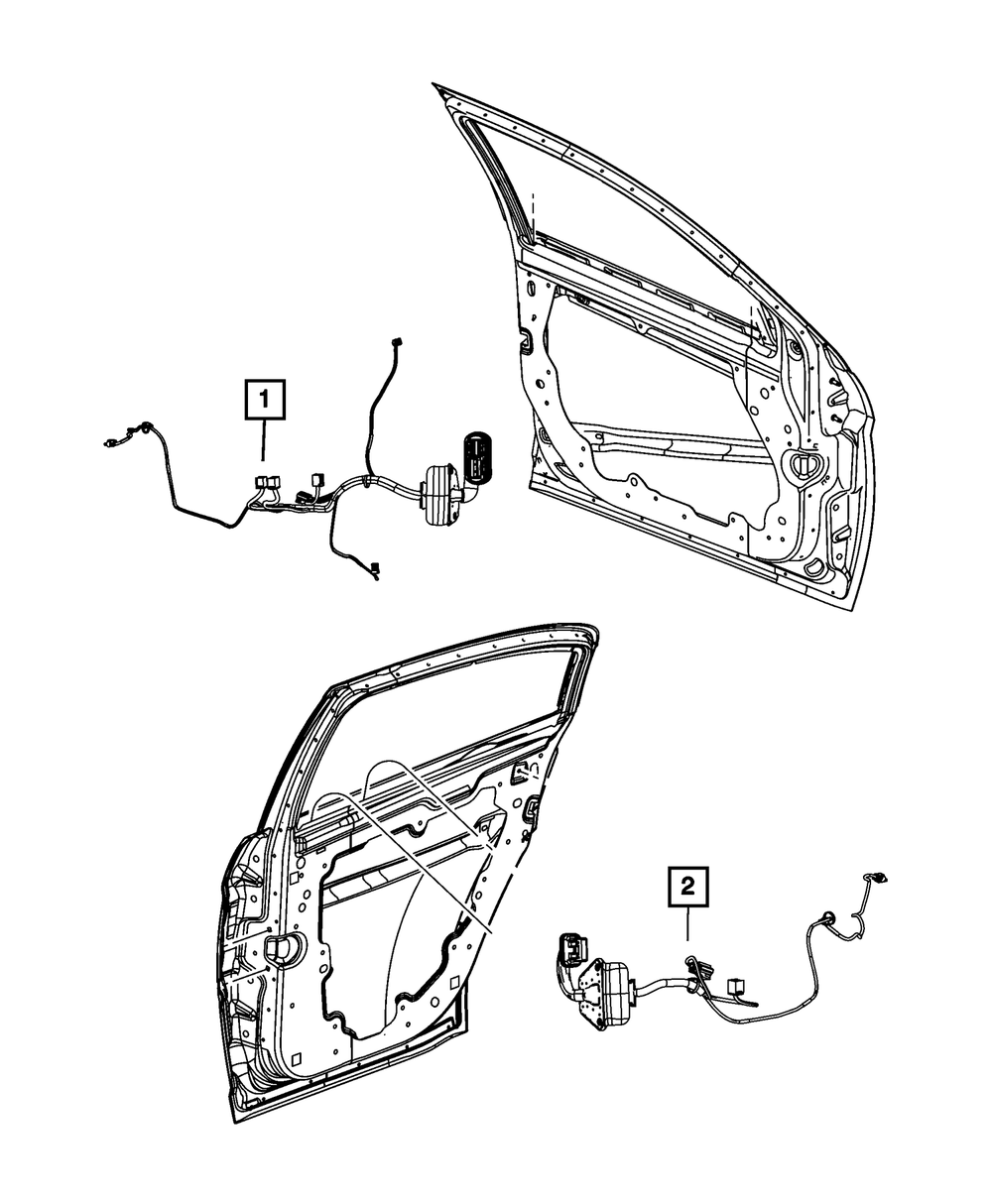 1

2