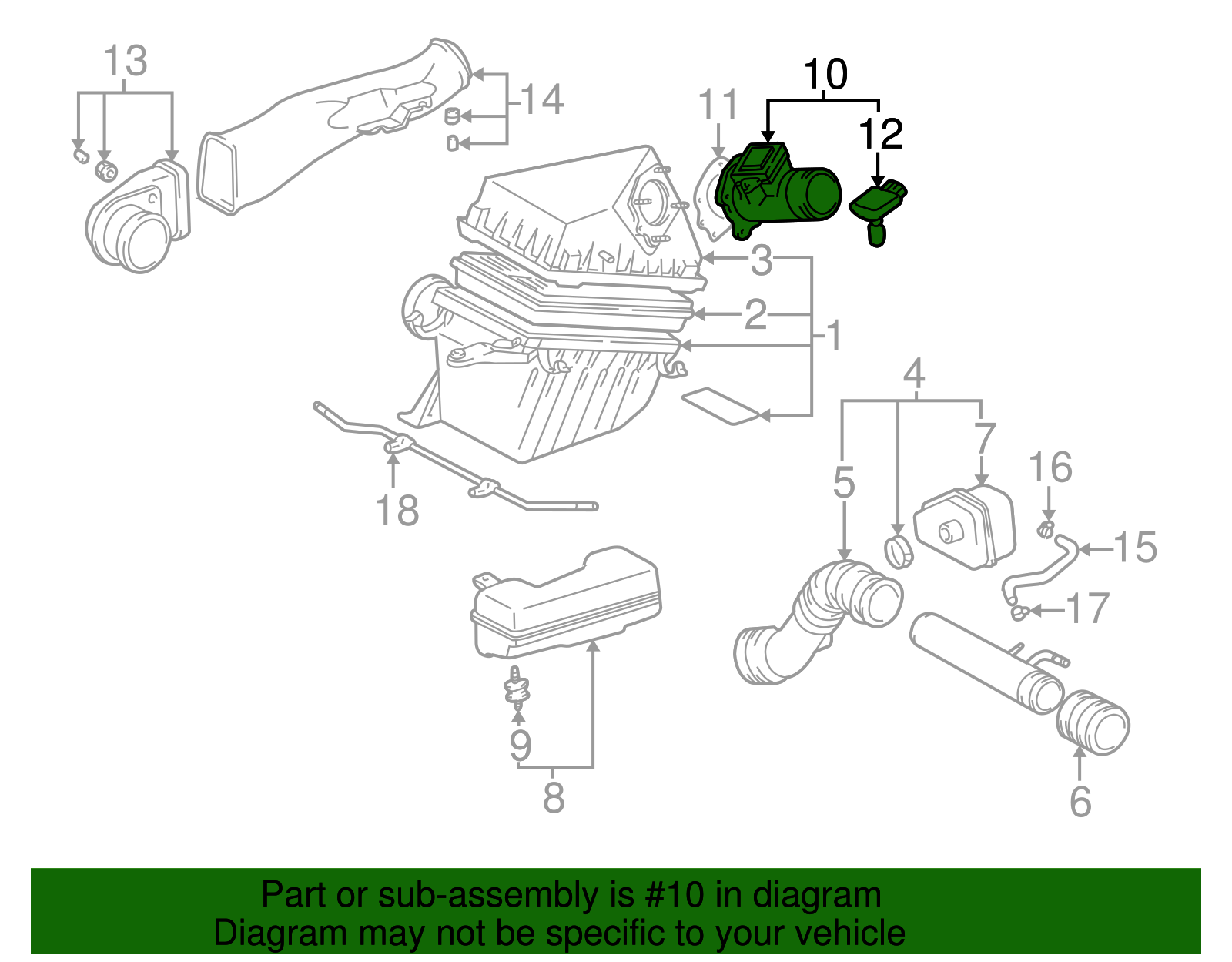 13

14

11

10

12

3

2

1

4

7

5

16

15

17

18

9

8

6

Part or sub-assembly is #10 in diagram
Diagram may not be specific to your vehicle