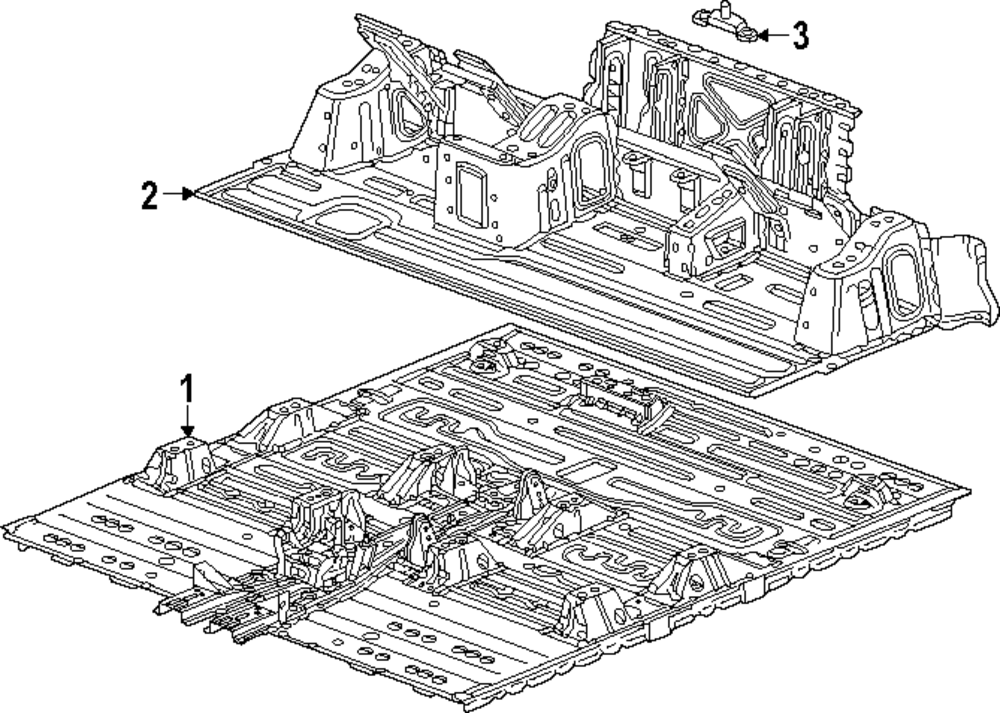 3
2
1