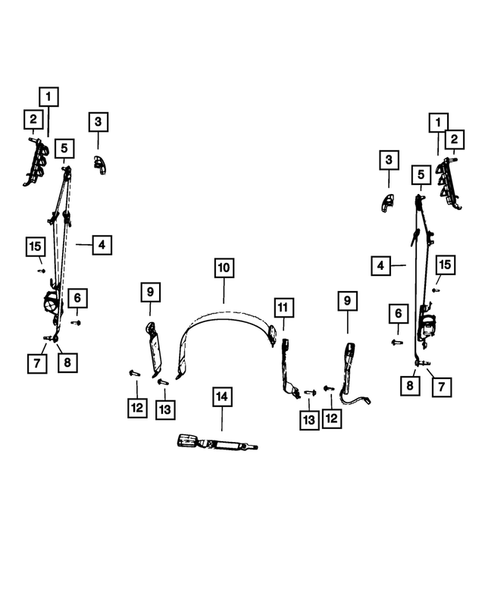 1
2
3
5
15
4
6
7
8
9
10
11
9
12
13
14
13
12
1
2
3
5
4
15
6
8
7