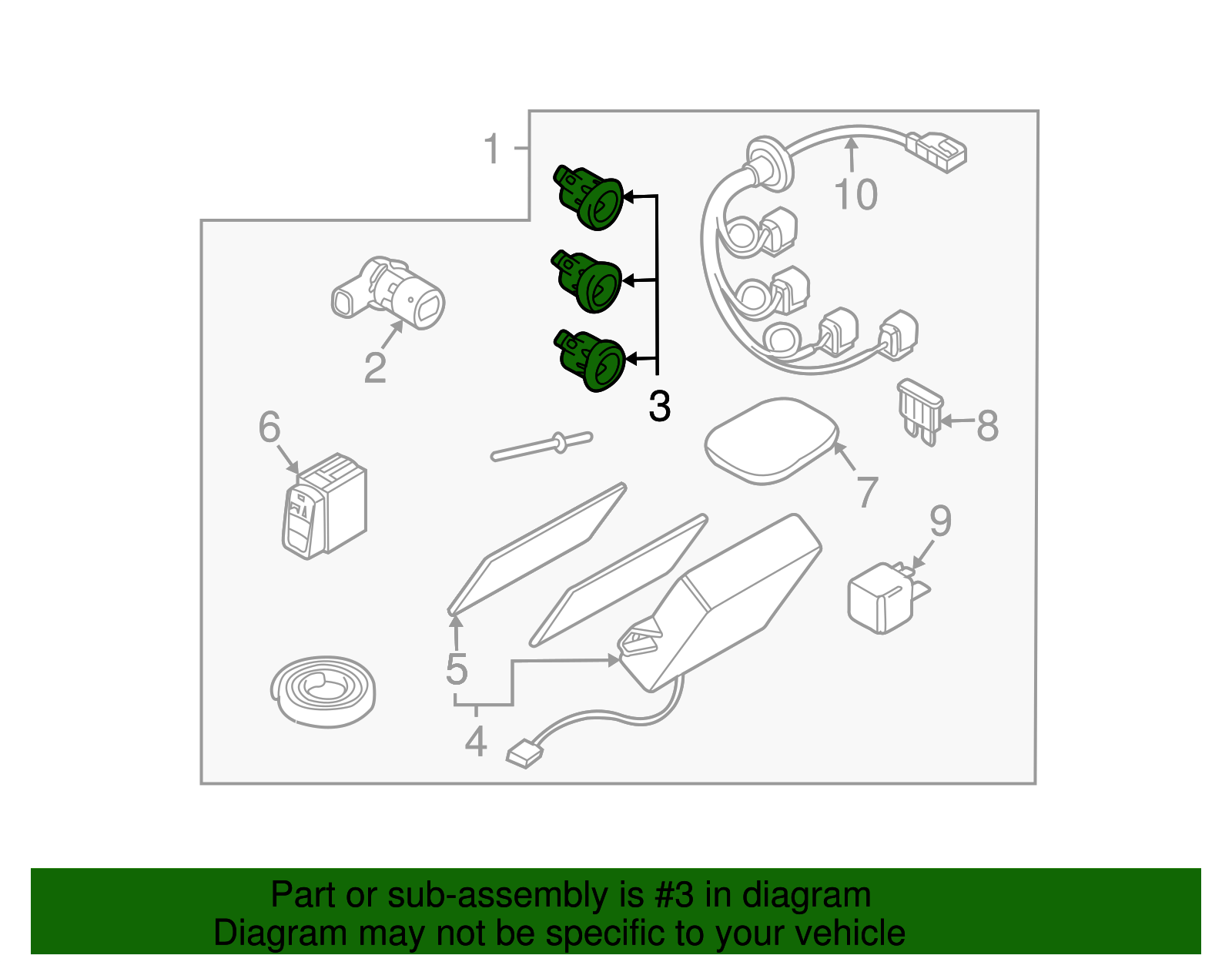 1
10
2
3
6
8
7
9
5
4

Part or sub-assembly is #3 in diagram
Diagram may not be specific to your vehicle