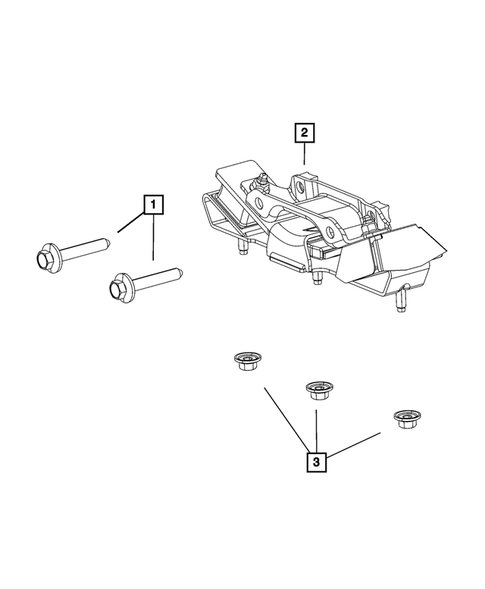 2

1

3