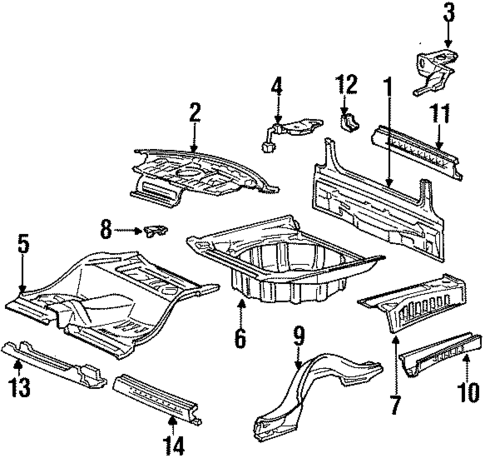 3
4
12
1
11
2
8
5
6
9
7
10
13
14