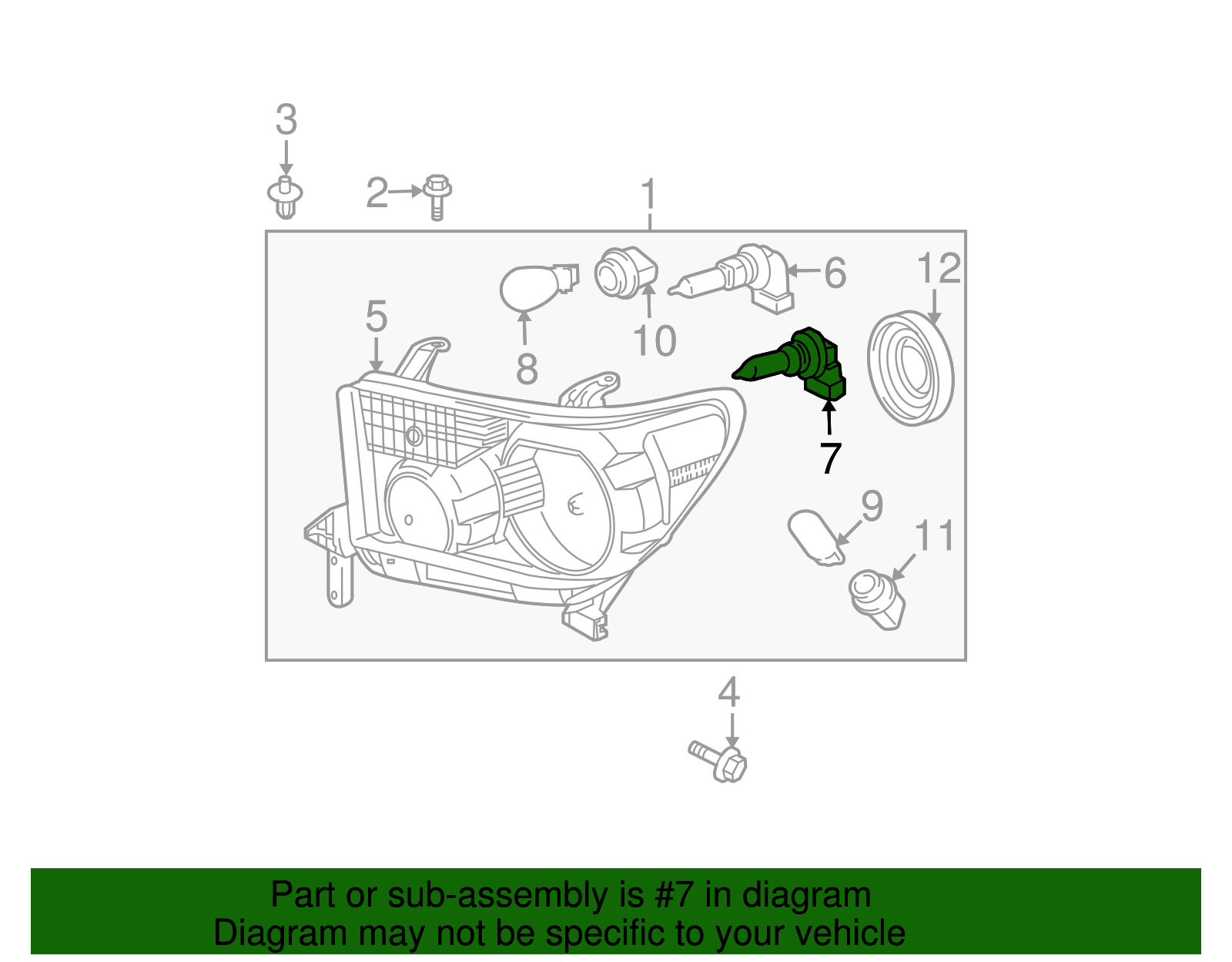 3
2
1
6
12
5
10
8
7
9
11
4

Part or sub-assembly is #7 in diagram
Diagram may not be specific to your vehicle