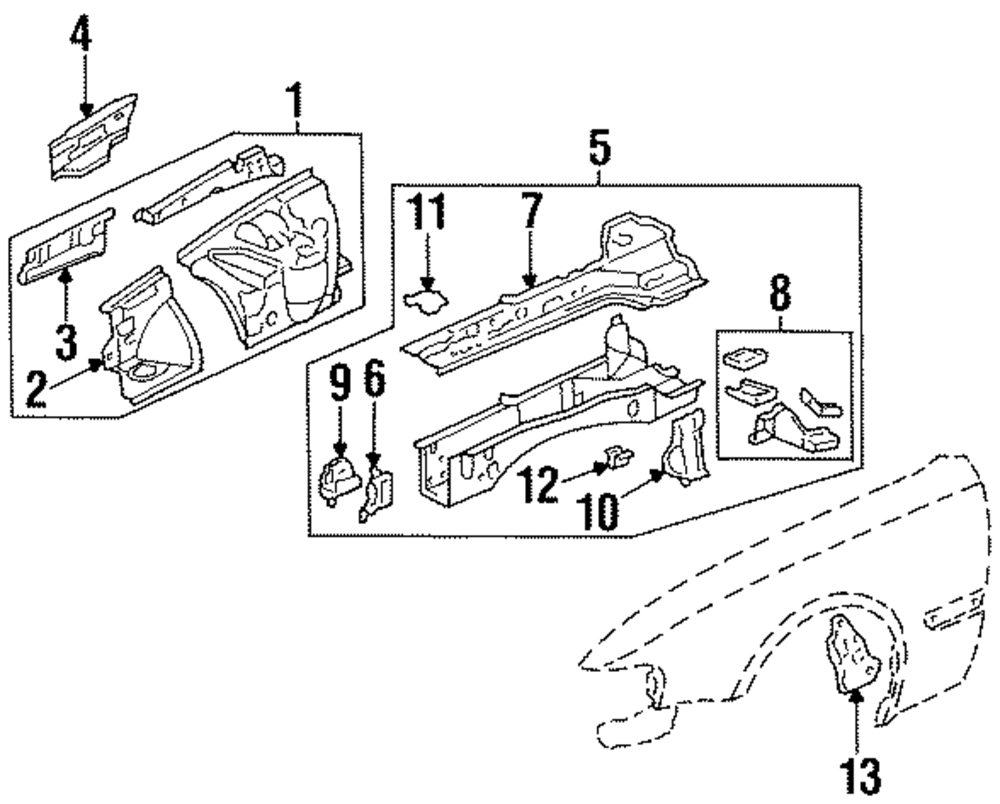 4
1
3
2
5
11
7
8
9
6
12
10
13