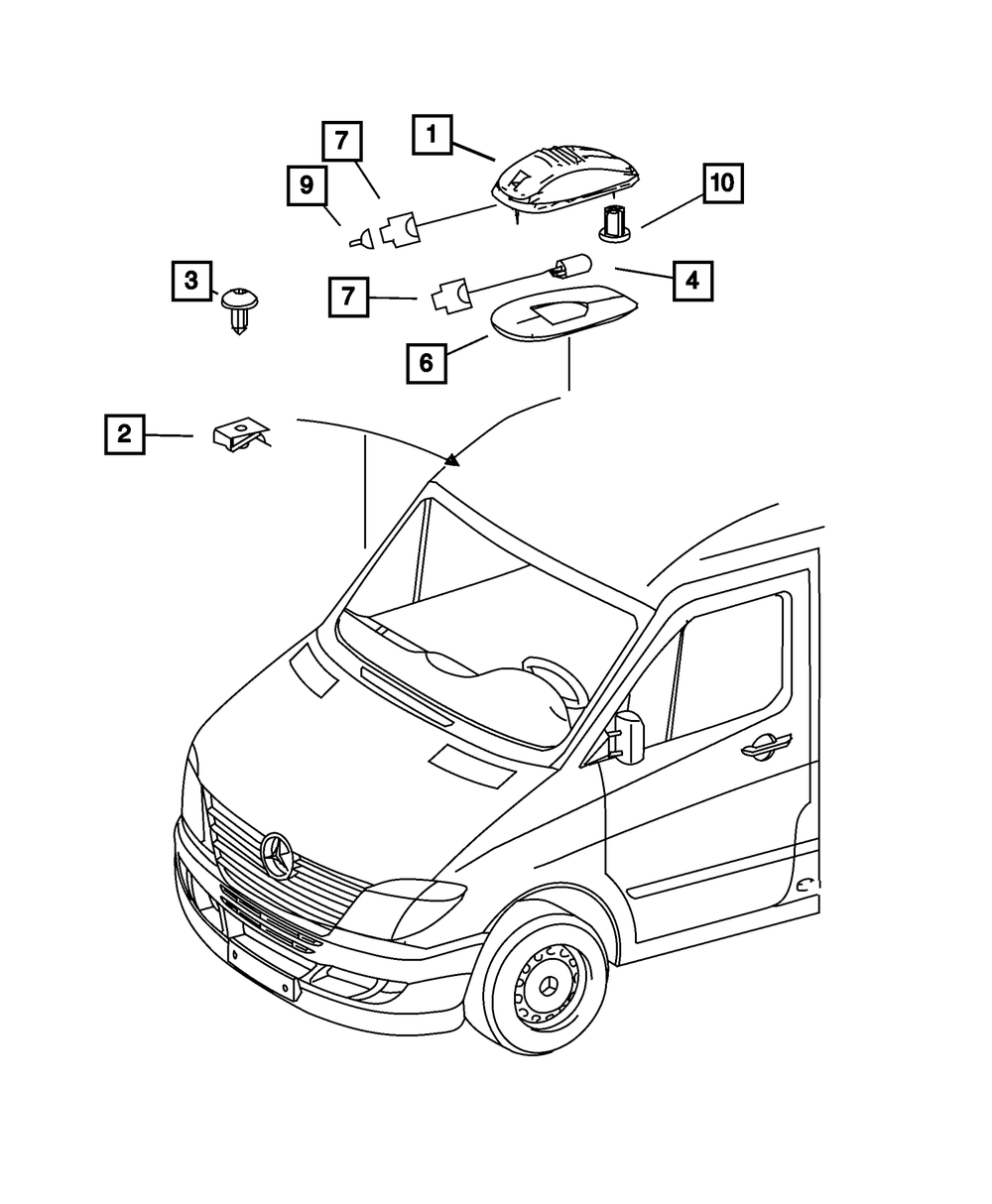 7
1
9
10
3
7
4
6
2