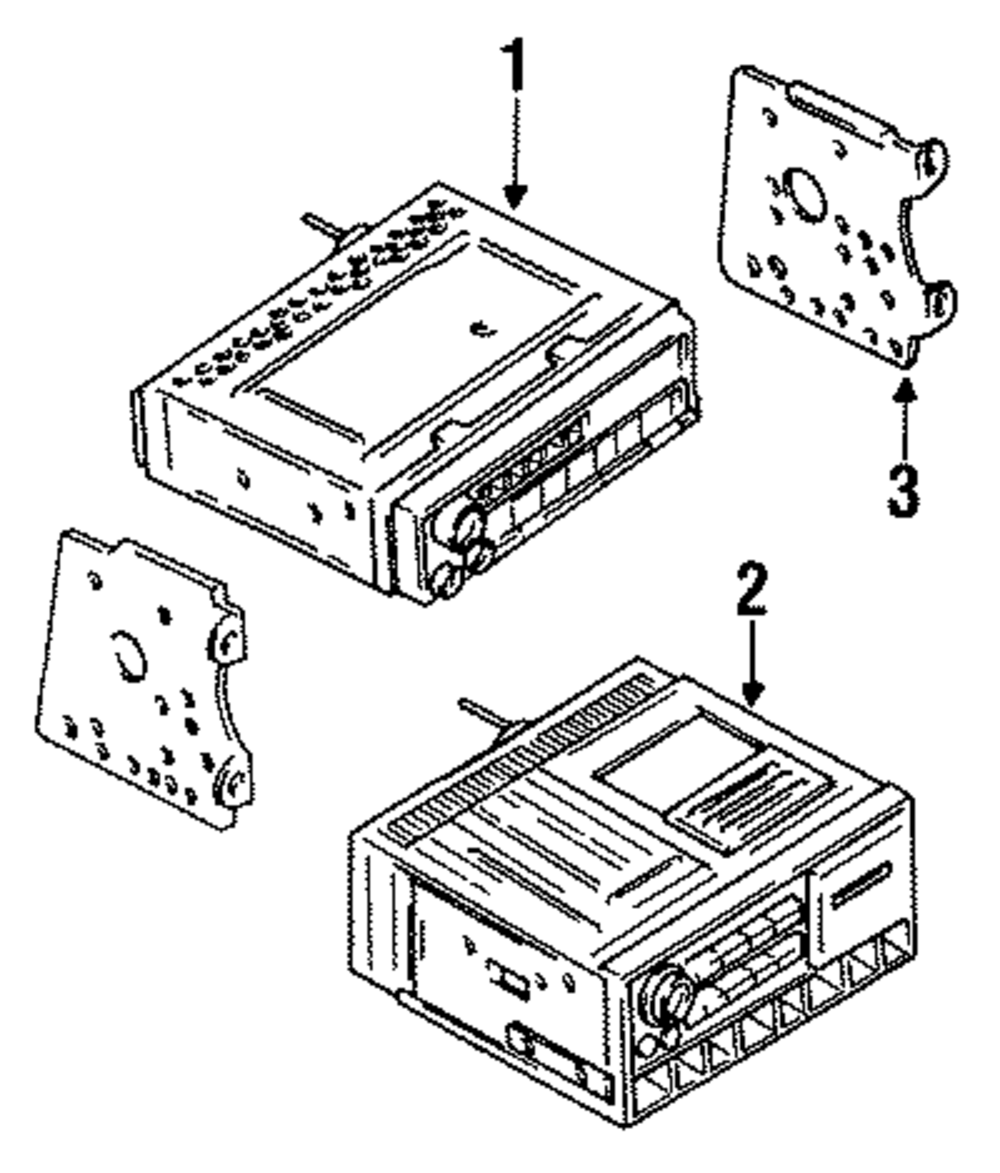 1
3
2