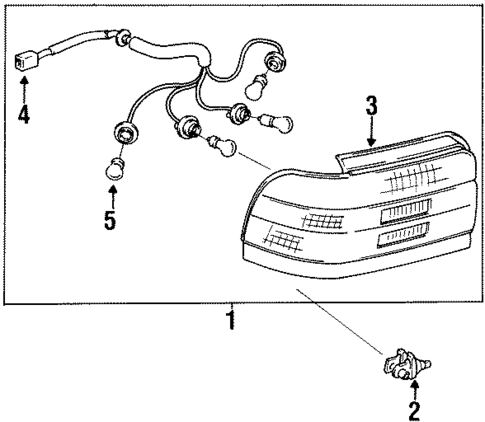 4
3
5
1
2