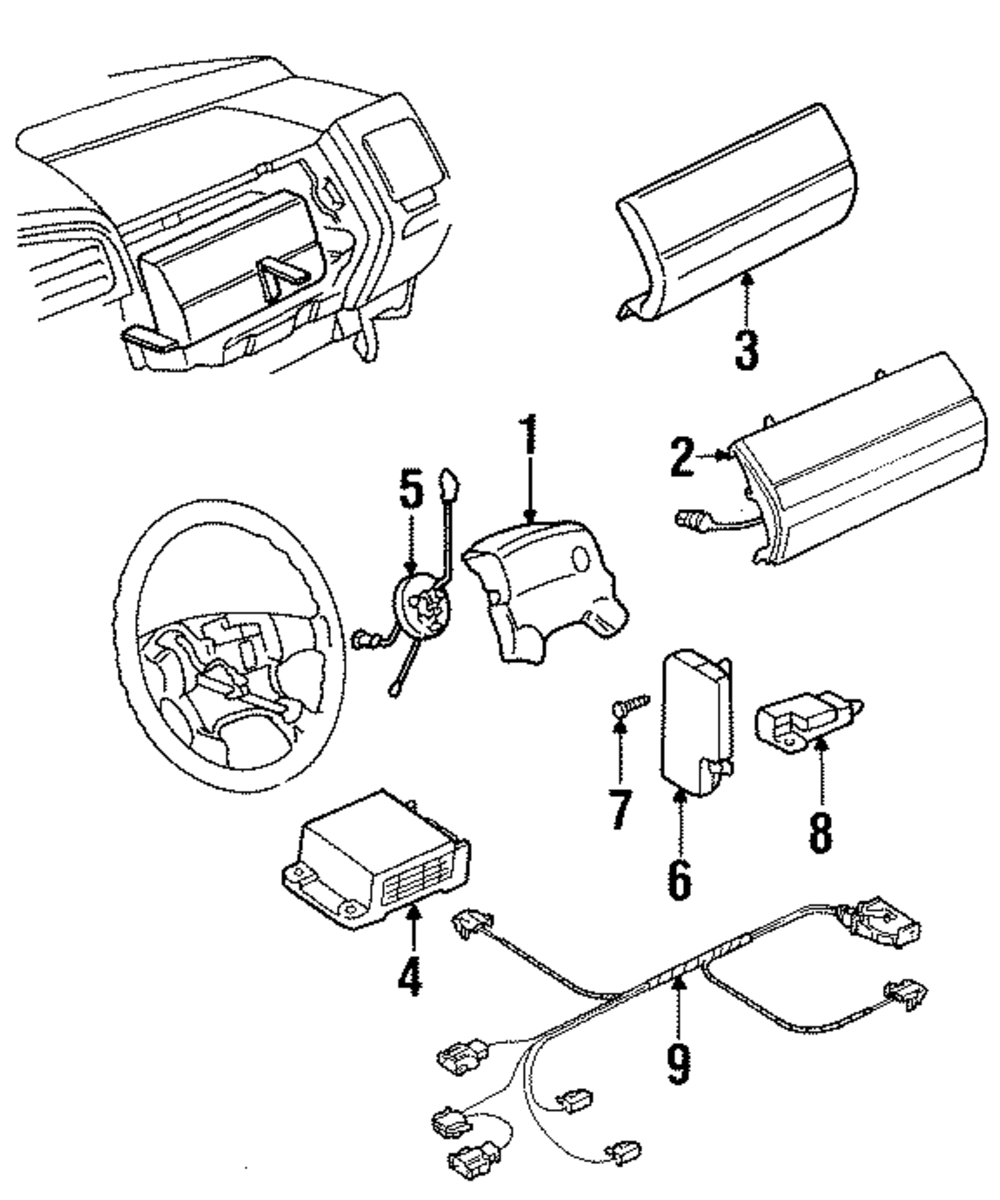 3
1
2
5
7
6
8
4
9