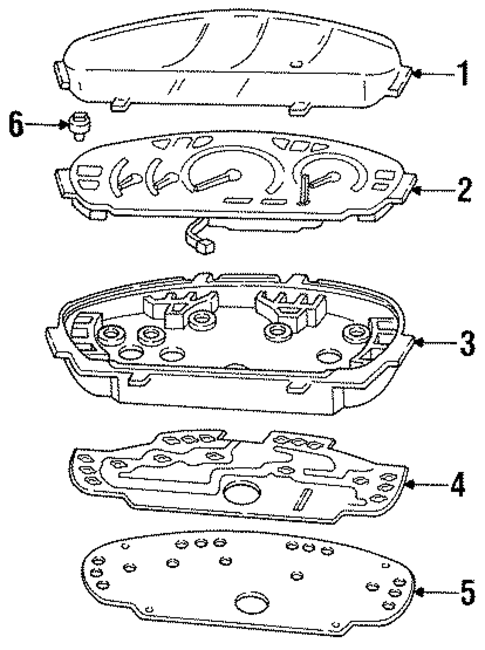 1
6
2
3
4
5