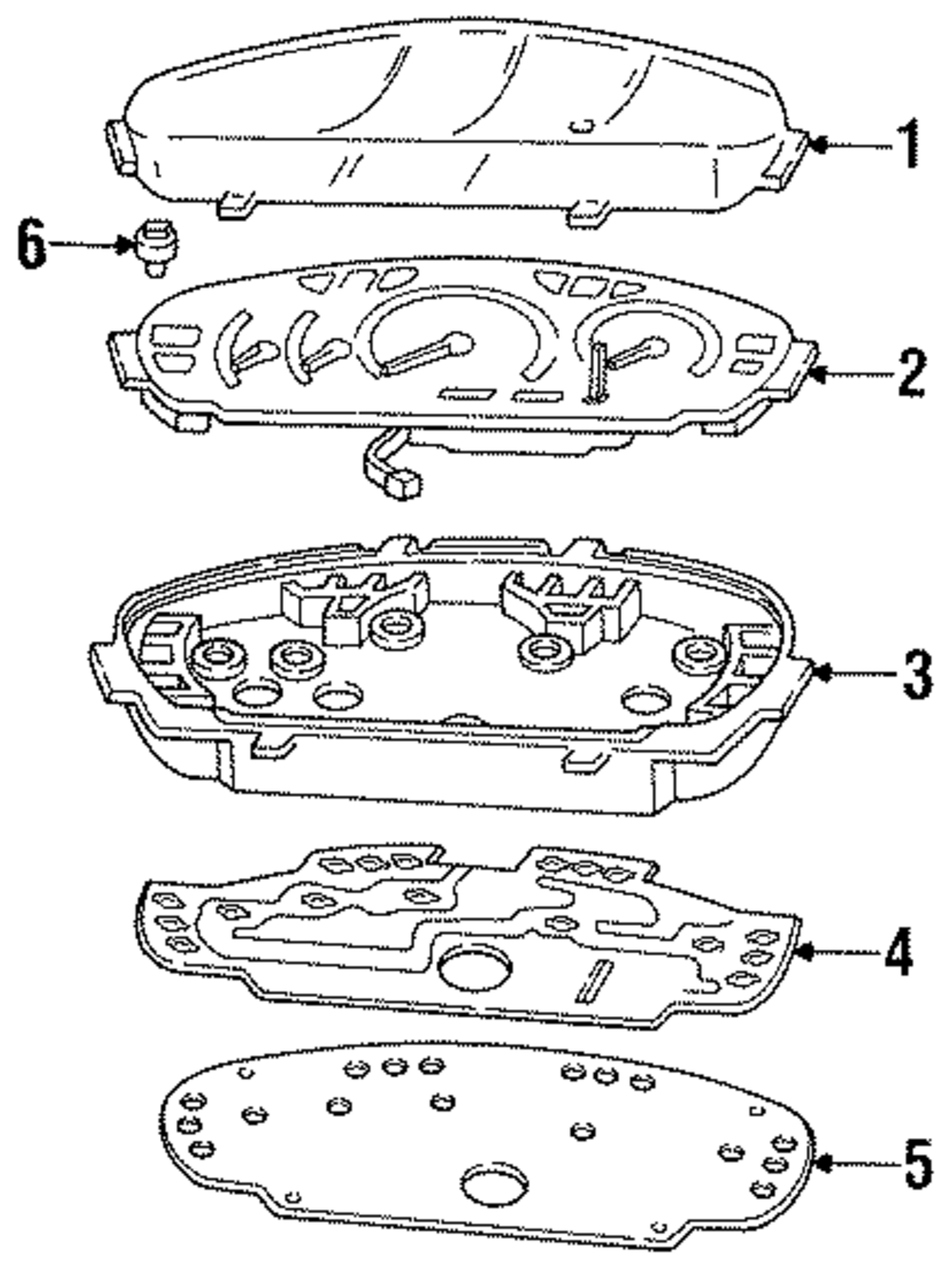 1
6
2
3
4
5