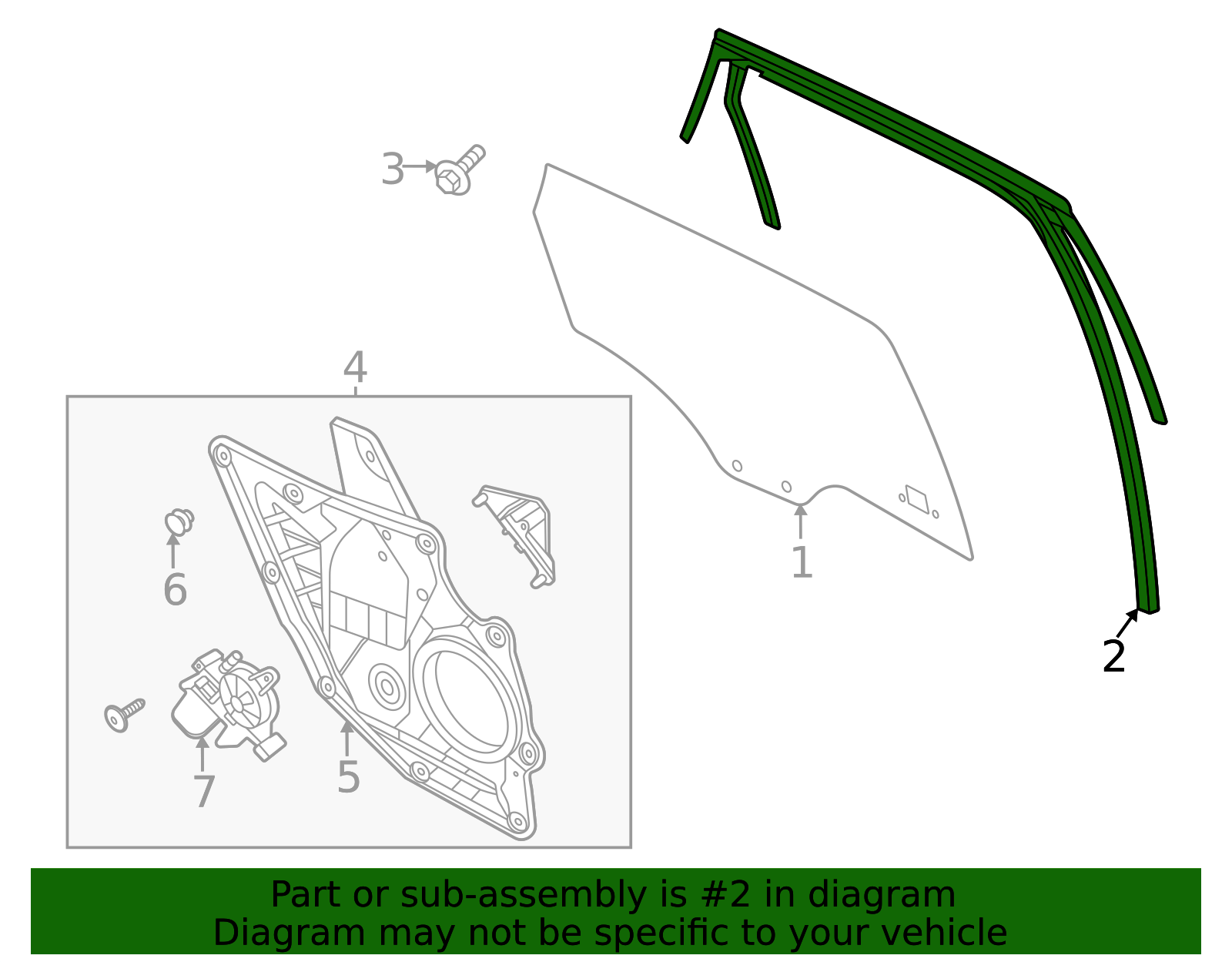 3
4
6
7
5
1
2

Part or sub-assembly is #2 in diagram
Diagram may not be specific to your vehicle