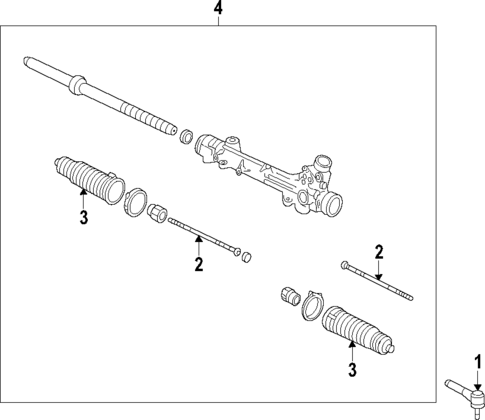 4
3
2
2
3
1