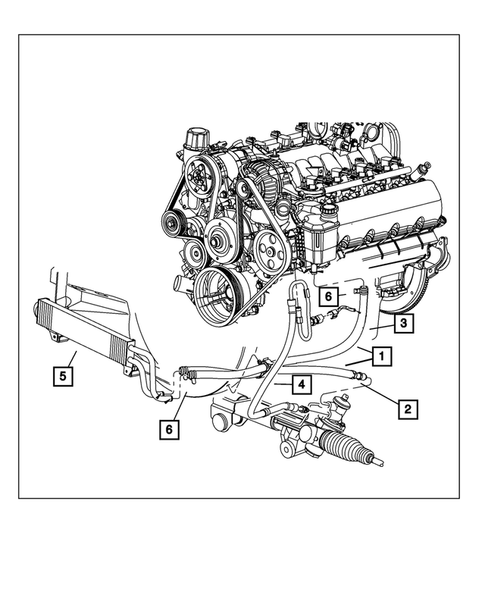 6
3
1
5
4
2
6