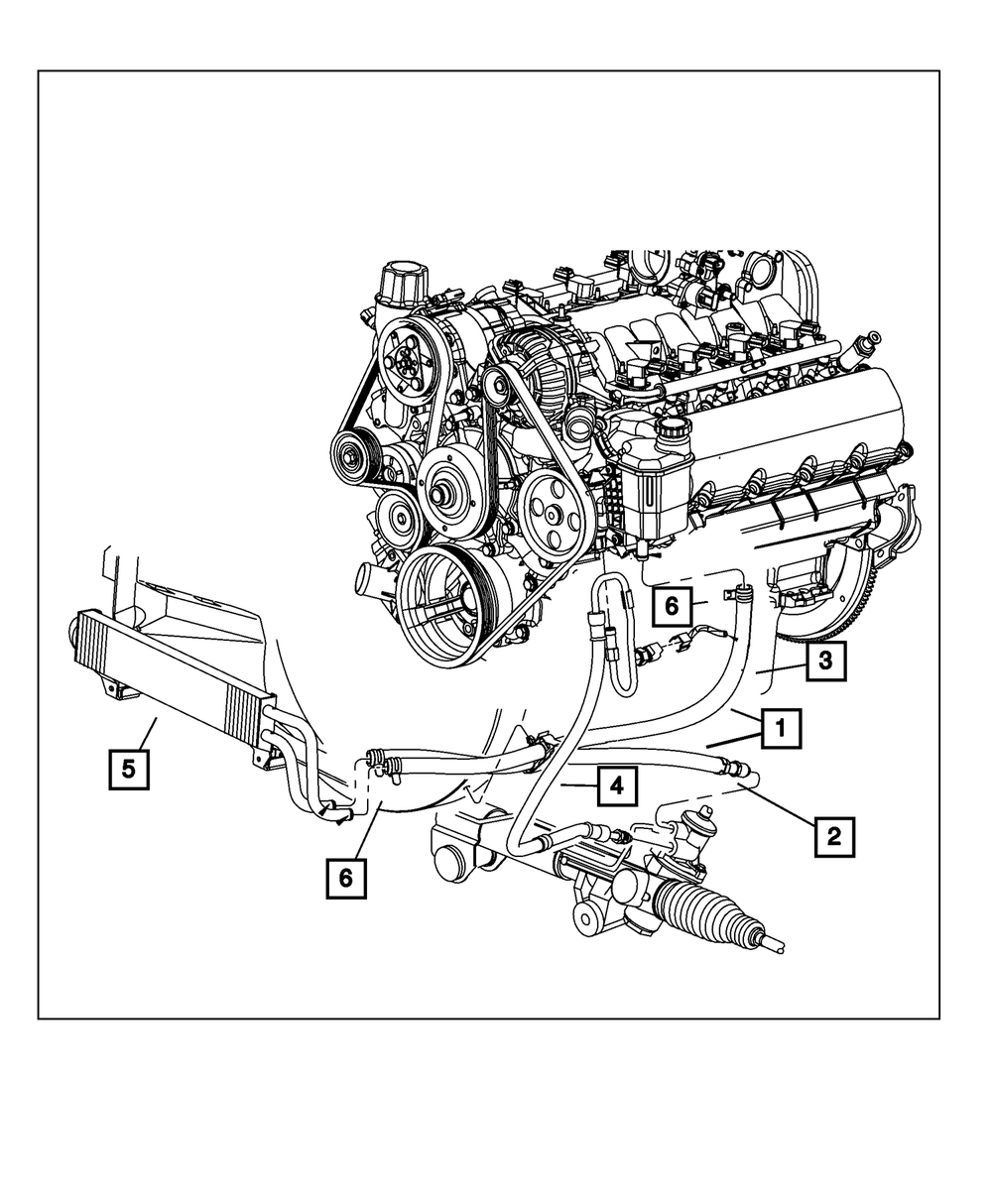 6
3
1
5
4
2
6