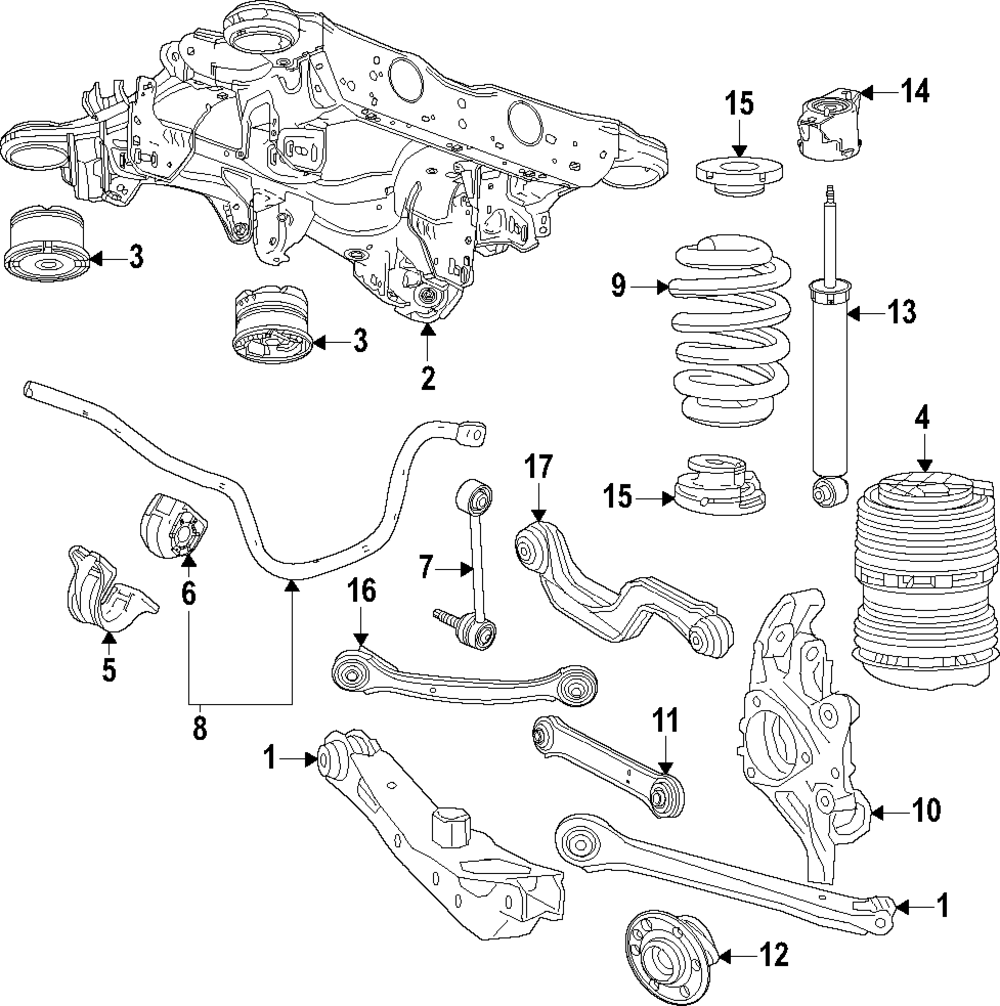 15
14
3
9
13
3
2
4
17
15
7
6
16
5
8
11
1
10
1
12