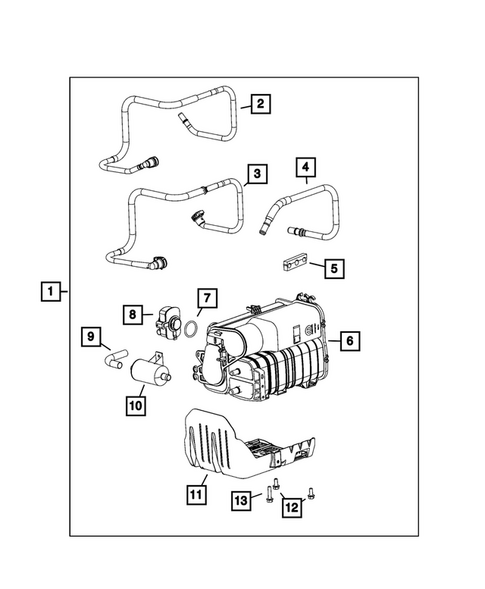 2
3
4
5
1
7
8
6
9
10
11
13
12