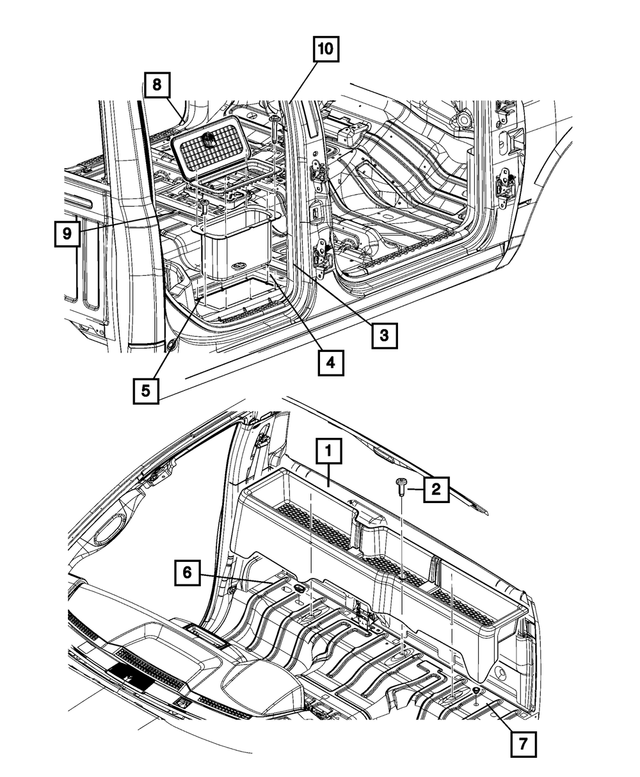 10
8
9
3
4
5
1
2
6
7